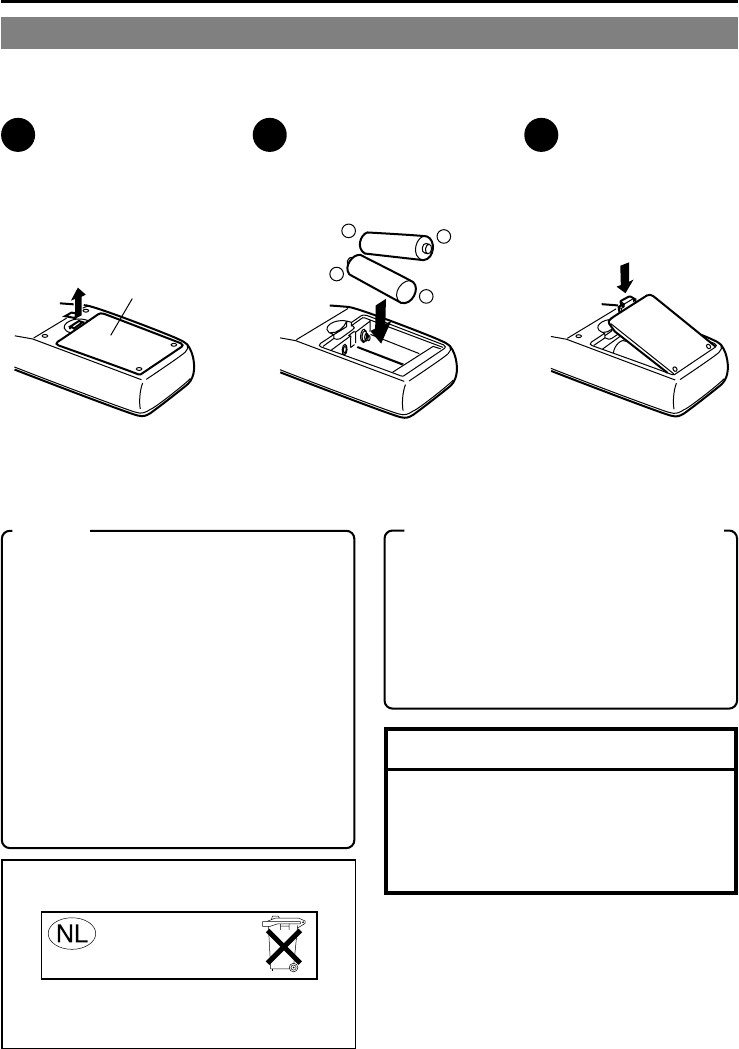 NL