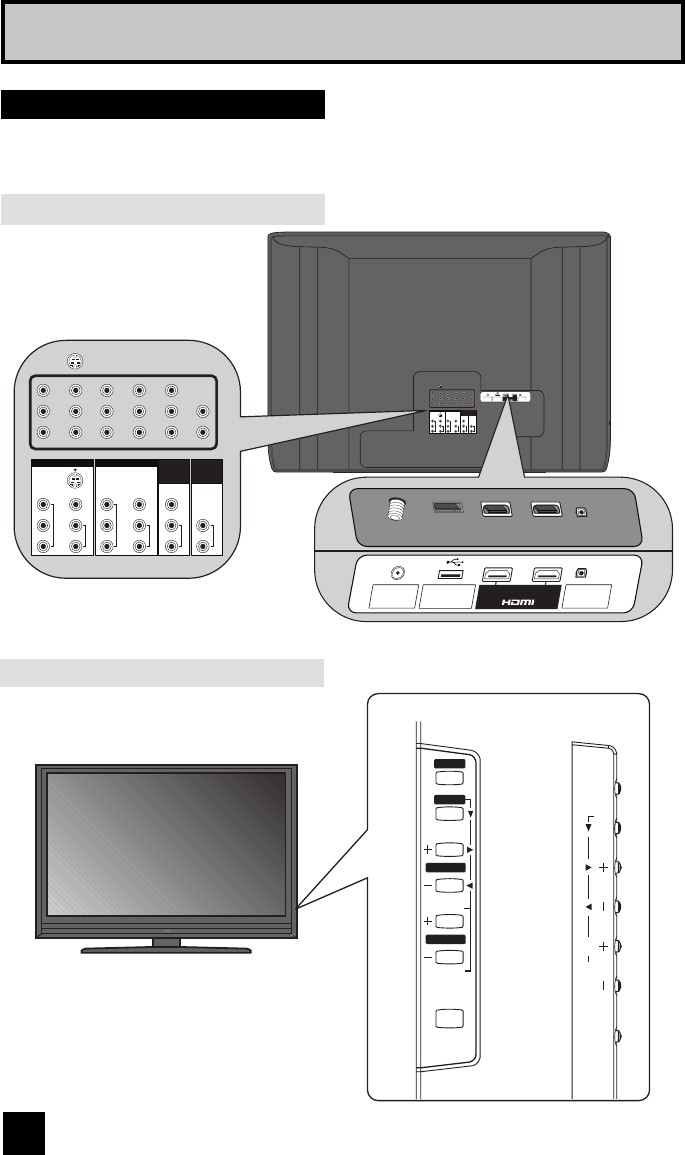 HDMI