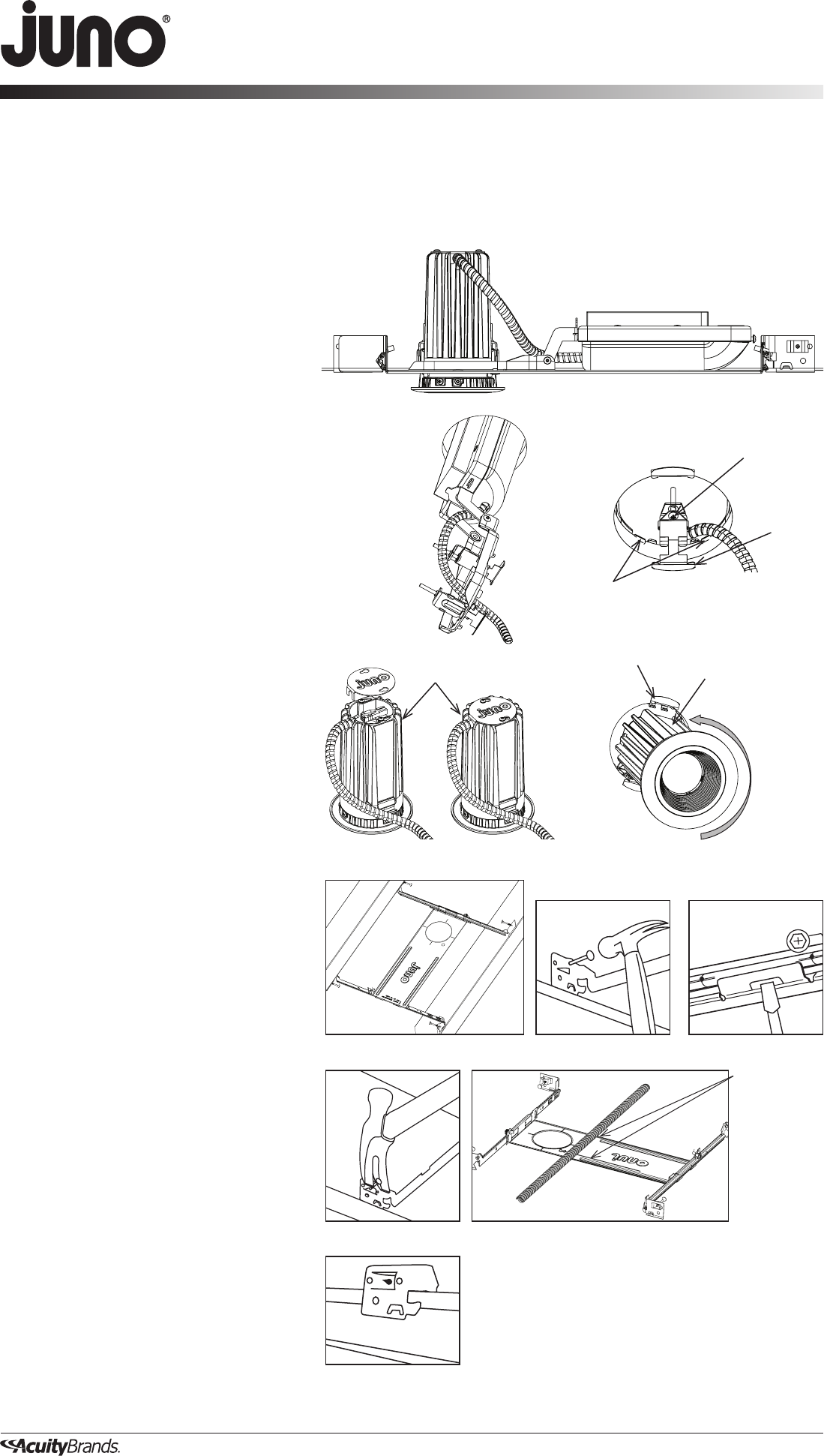 juno®

juno

juno

juno

juno

AcuityBrands.