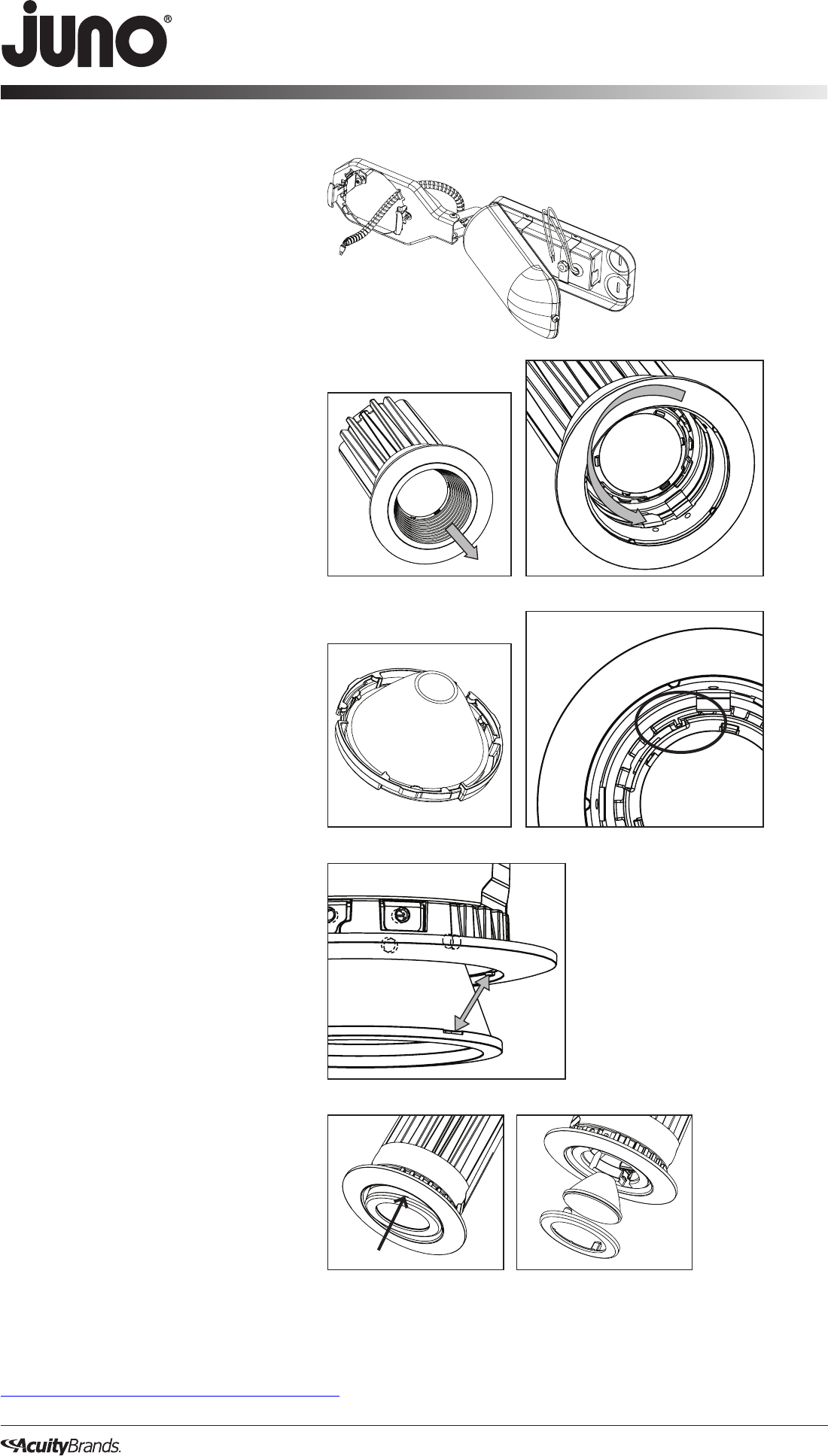 juno®

AcuityBrands.