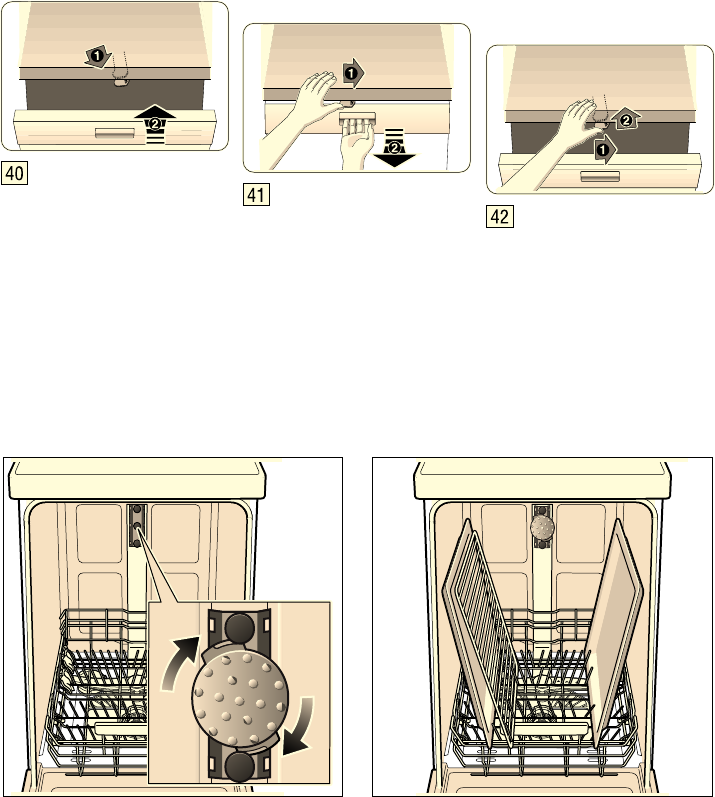 1
2
40

1
2
41

2
1
42