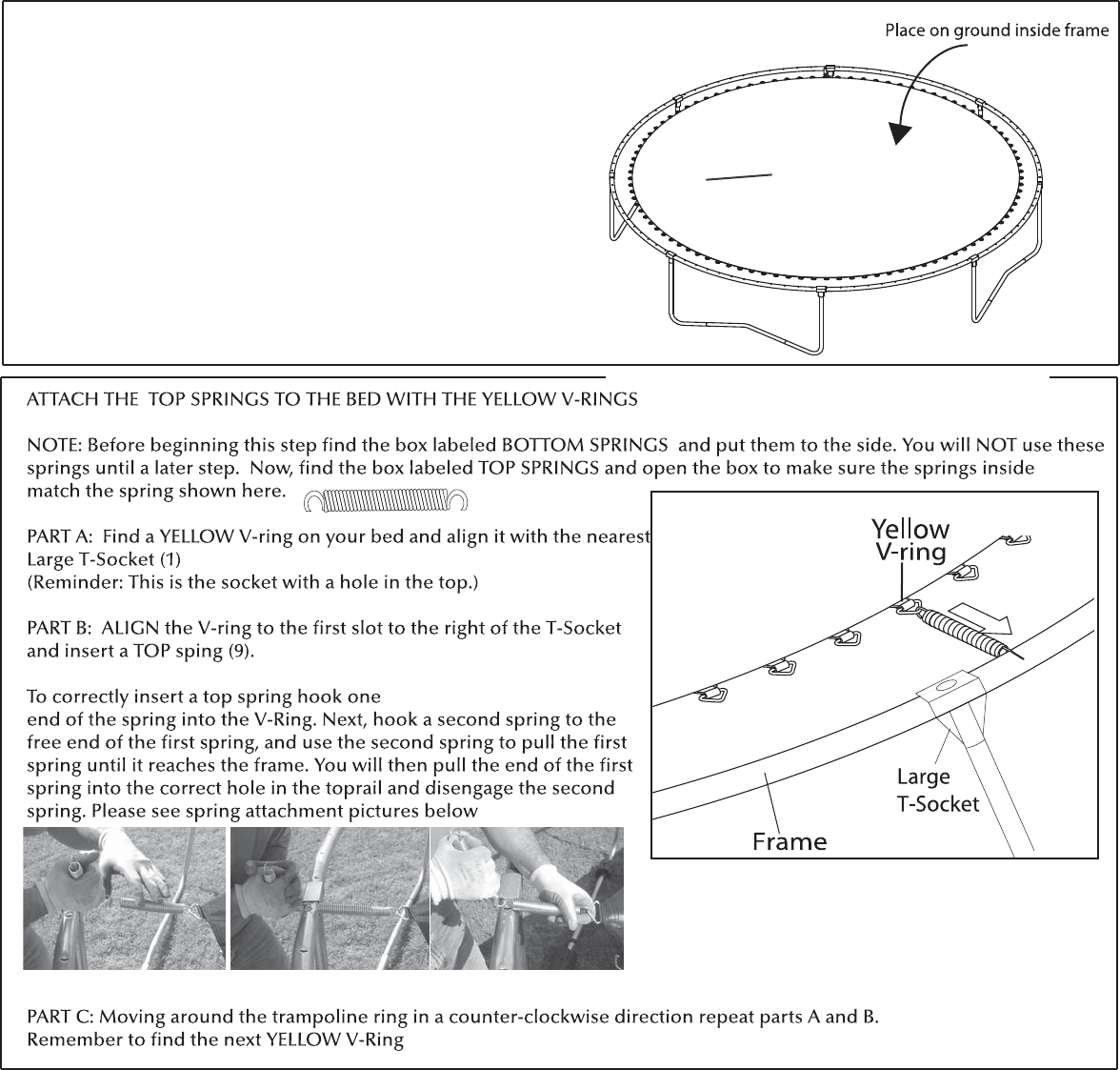 Place on ground inside frame

ATTACH THE TOP SPRINGS TO THE BED WITH THE YELLOW V-RINGS

NOTE: Before beginning this step find the box labeled BOTTOM SPRINGS and put them to the side. You will NOT use these springs until a later step. Now, find the box labeled TOP SPRINGS and open the box to make sure the springs inside match the spring shown here.

PART A: Find a YELLOW V-ring on your bed and align it with the nearest Large T-Socket (1)
(Reminder: This is the socket with a hole in the top.)

PART B: ALIGN the V-ring to the first slot to the right of the T-Socket and insert a TOP sping (9).

To correctly insert a top spring hook one
end of the spring into the V-Ring. Next, hook a second spring to the free end of the first spring, and use the second spring to pull the first spring until it reaches the frame. You will then pull the end of the first spring into the correct hole in the toprail and disengage the second spring. Please see spring attachment pictures below

Yellow
V-ring

Large
T-Socket

Frame

PART C: Moving around the trampoline ring in a counter-clockwise direction repeat parts A and B.
Remember to find the next YELLOW V-Ring