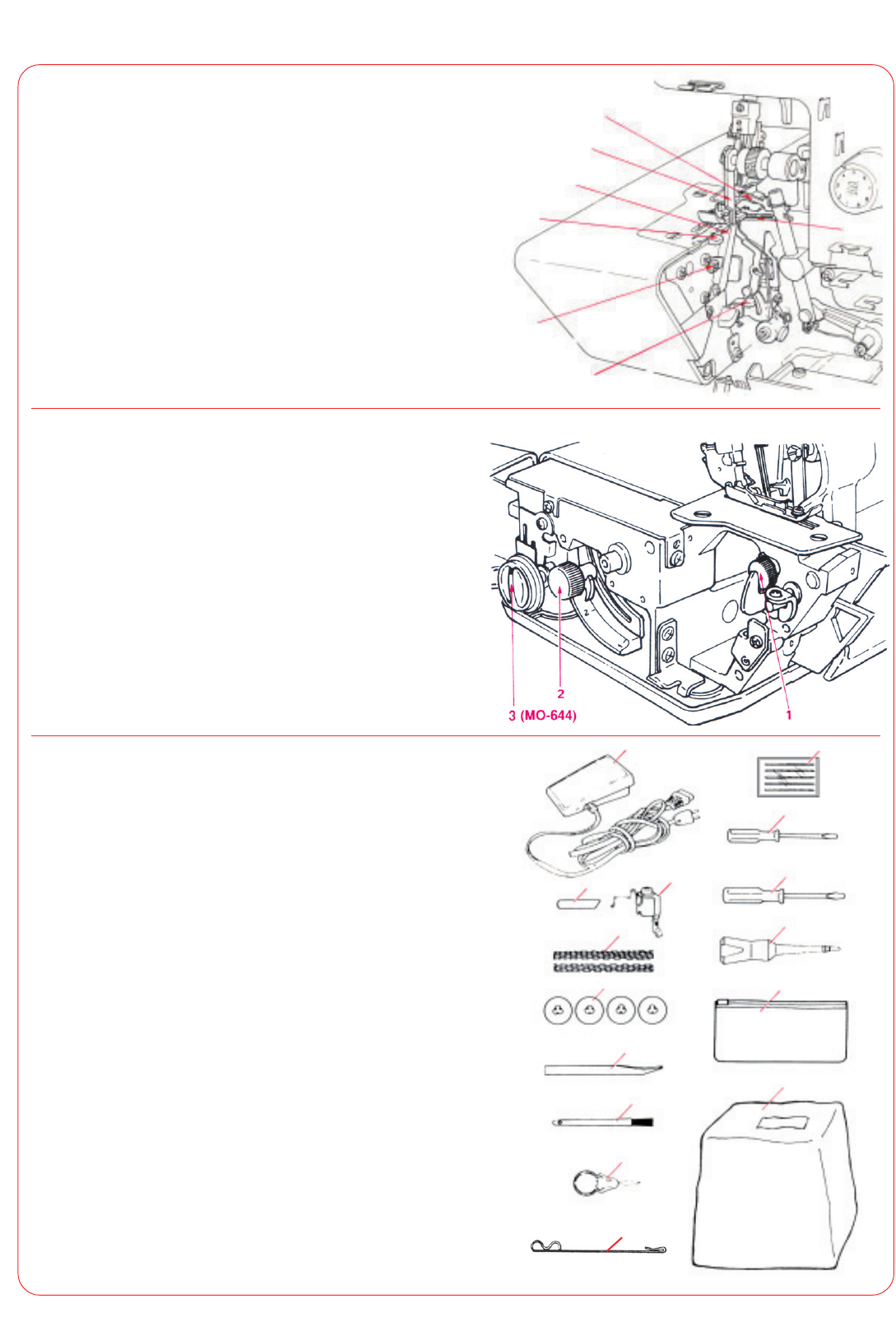 2
3 (MO-644)
1