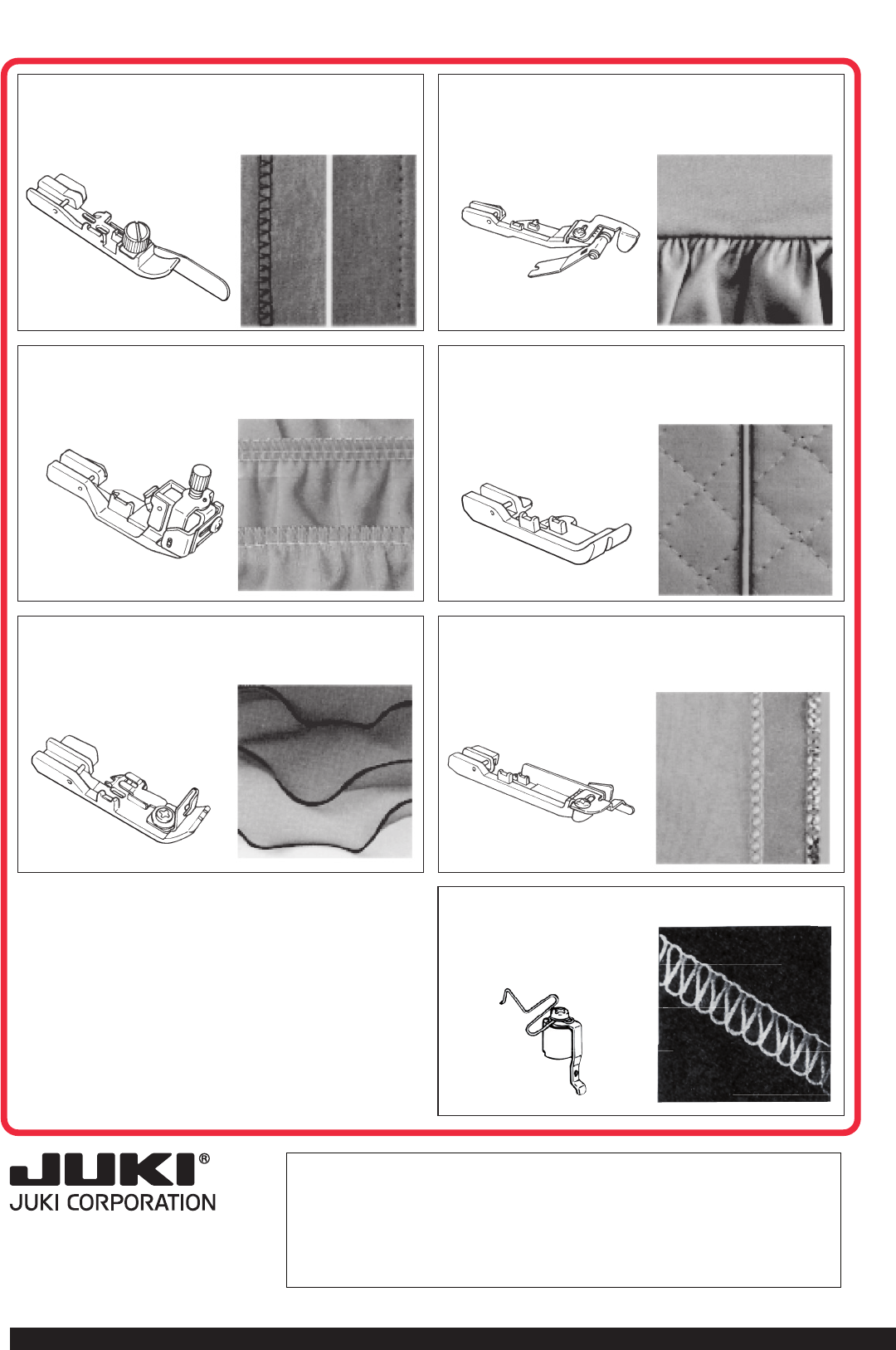 JUKI®
JUKI CORPORATION