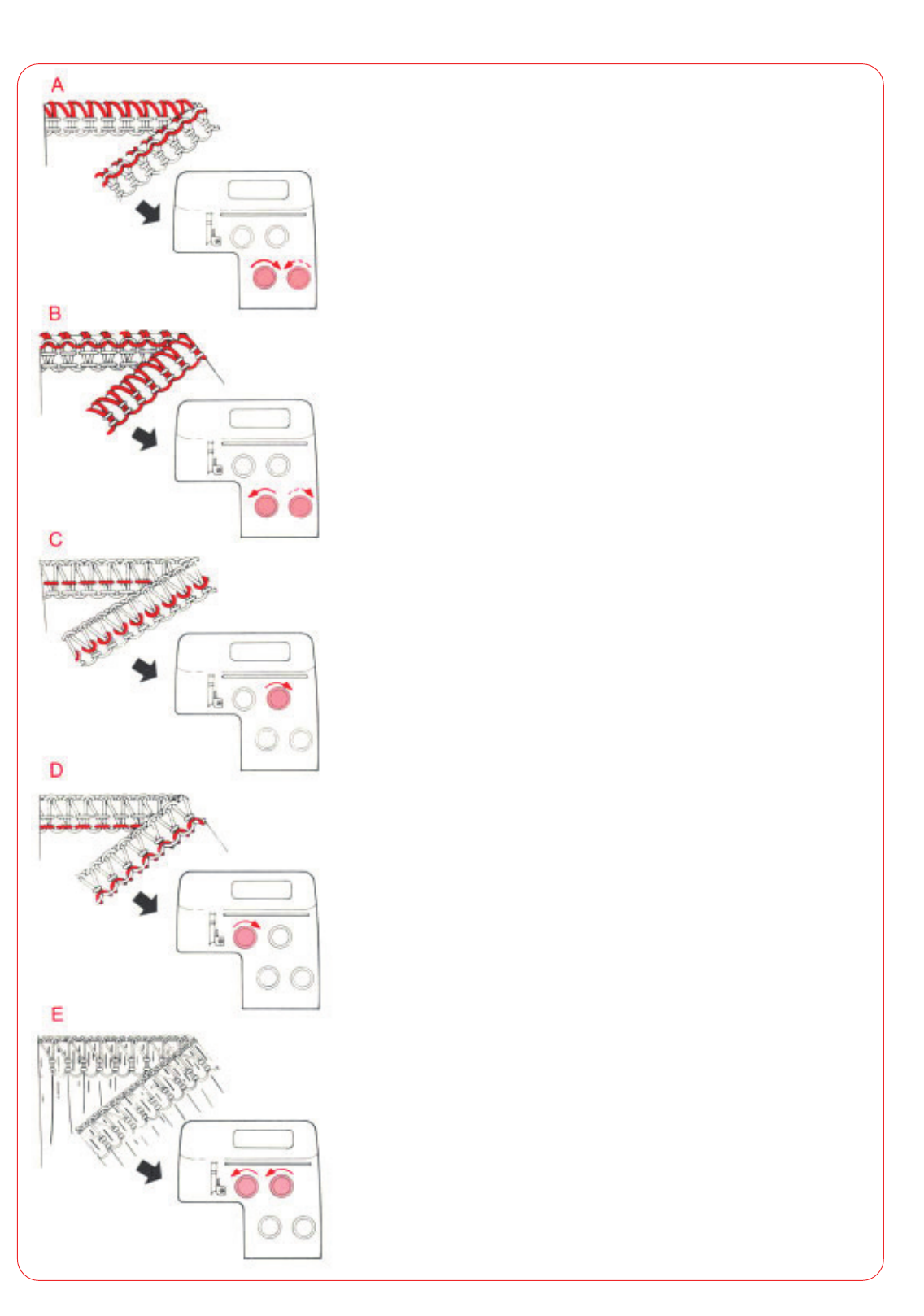 A

B

C

D

E