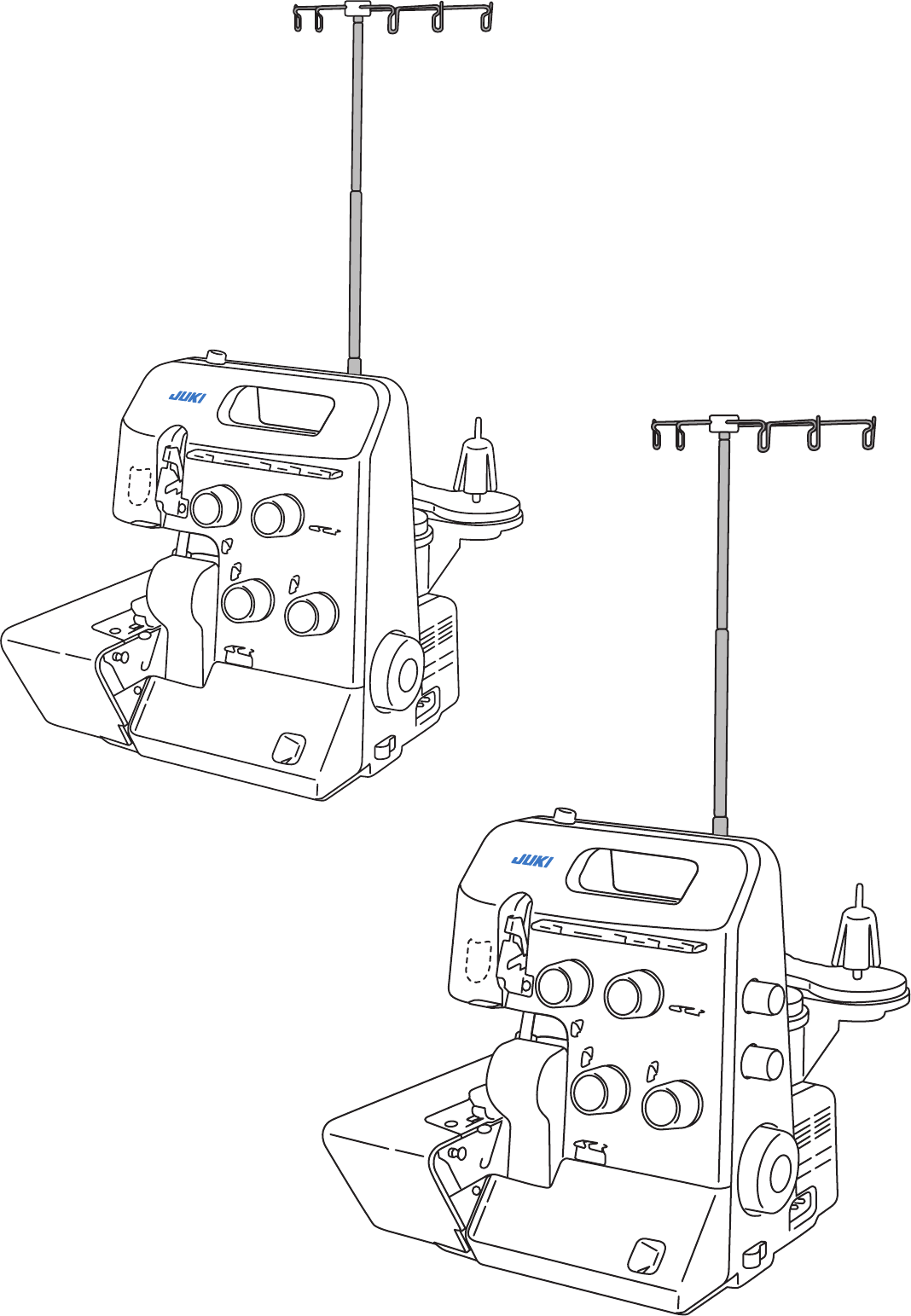 JUKI

JUKI