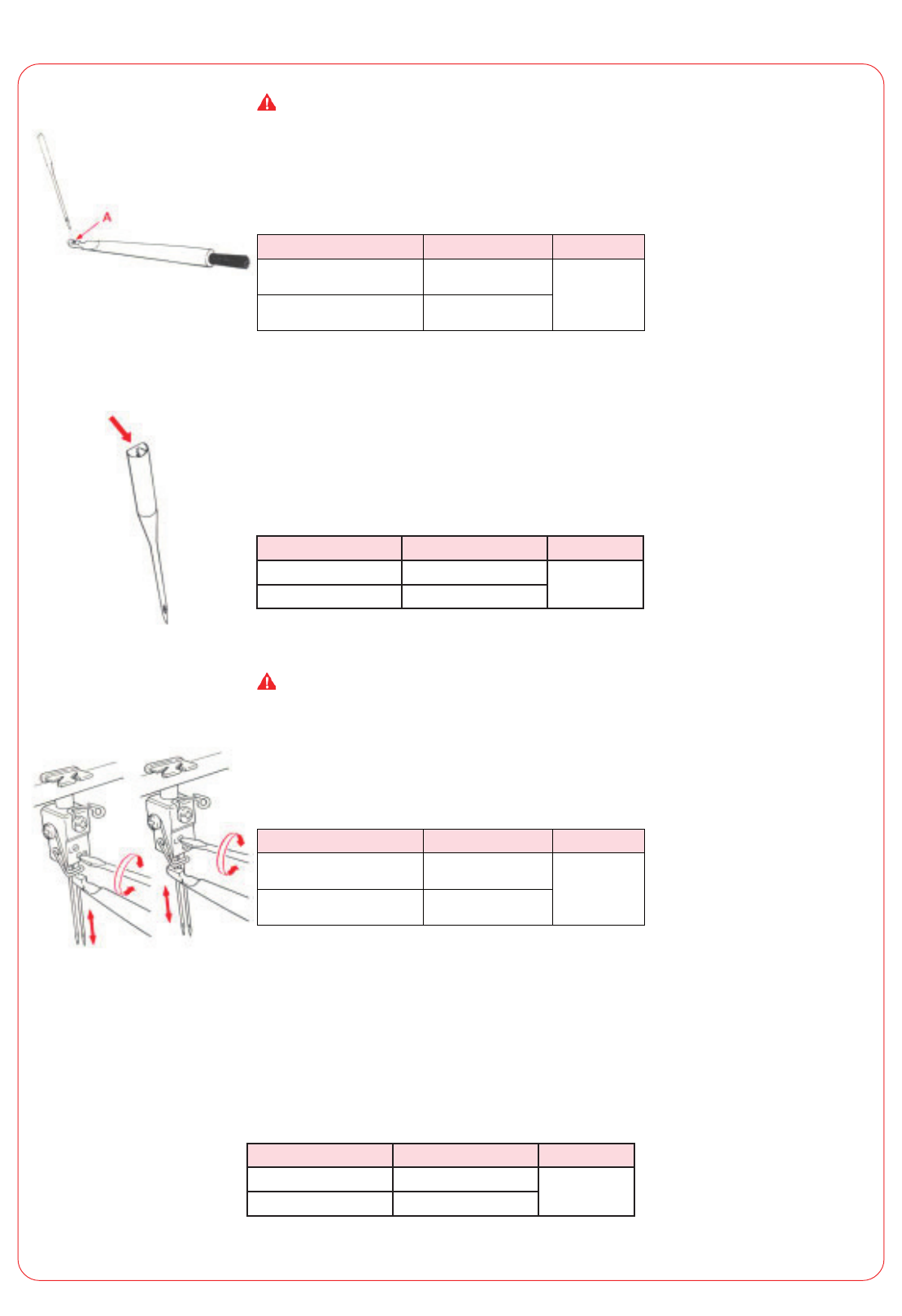 A