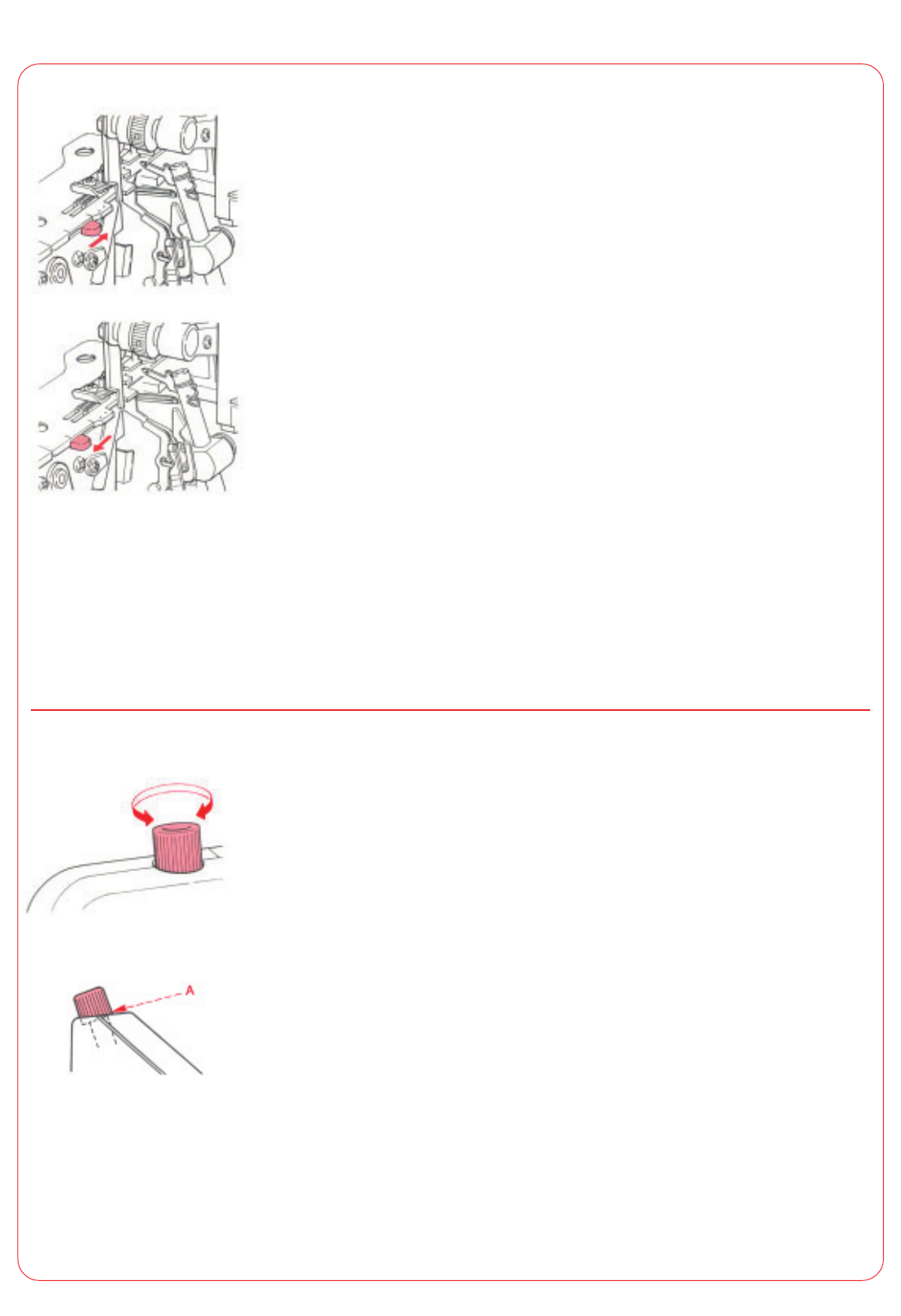 A