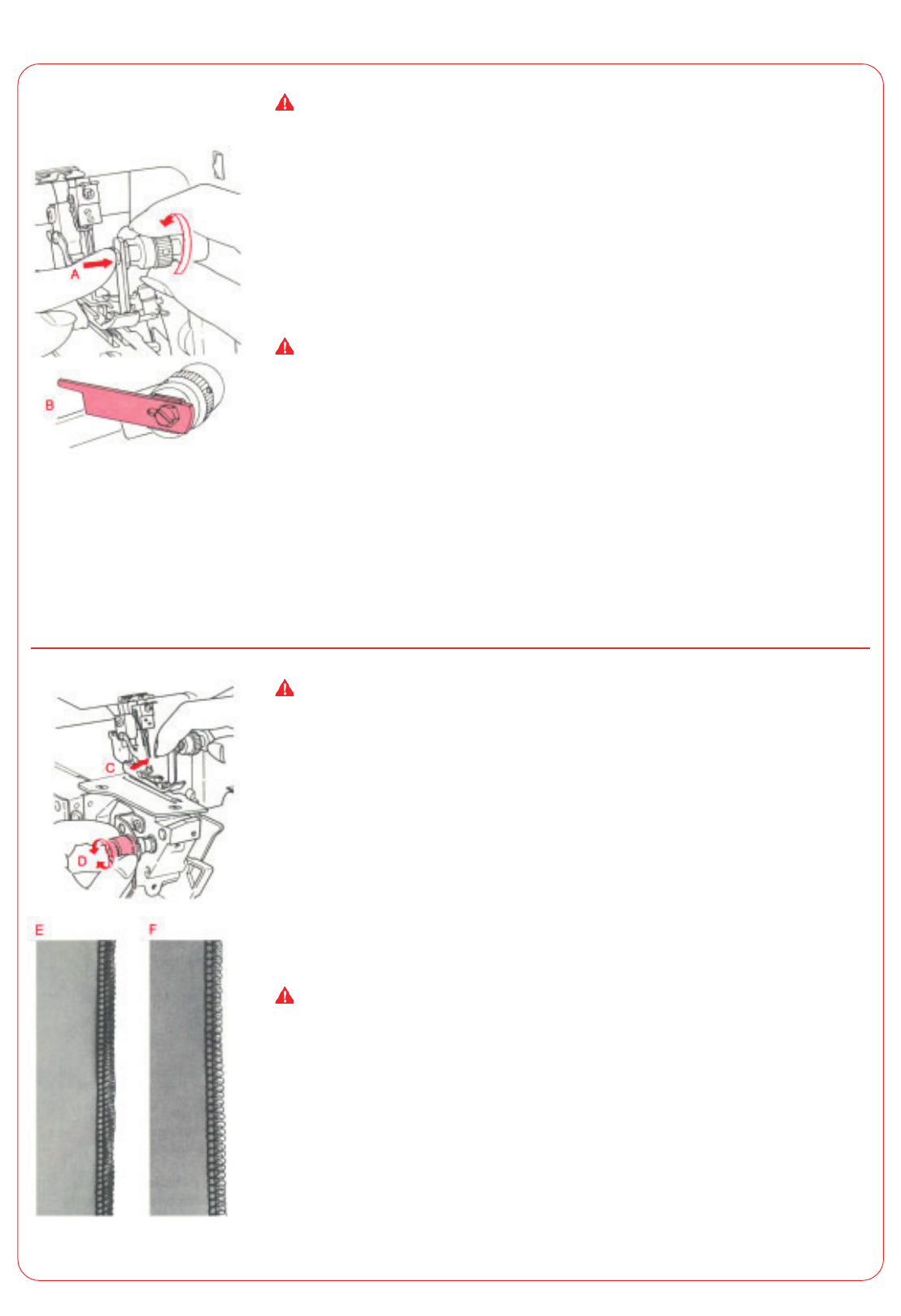 A

B

C

D

E

F