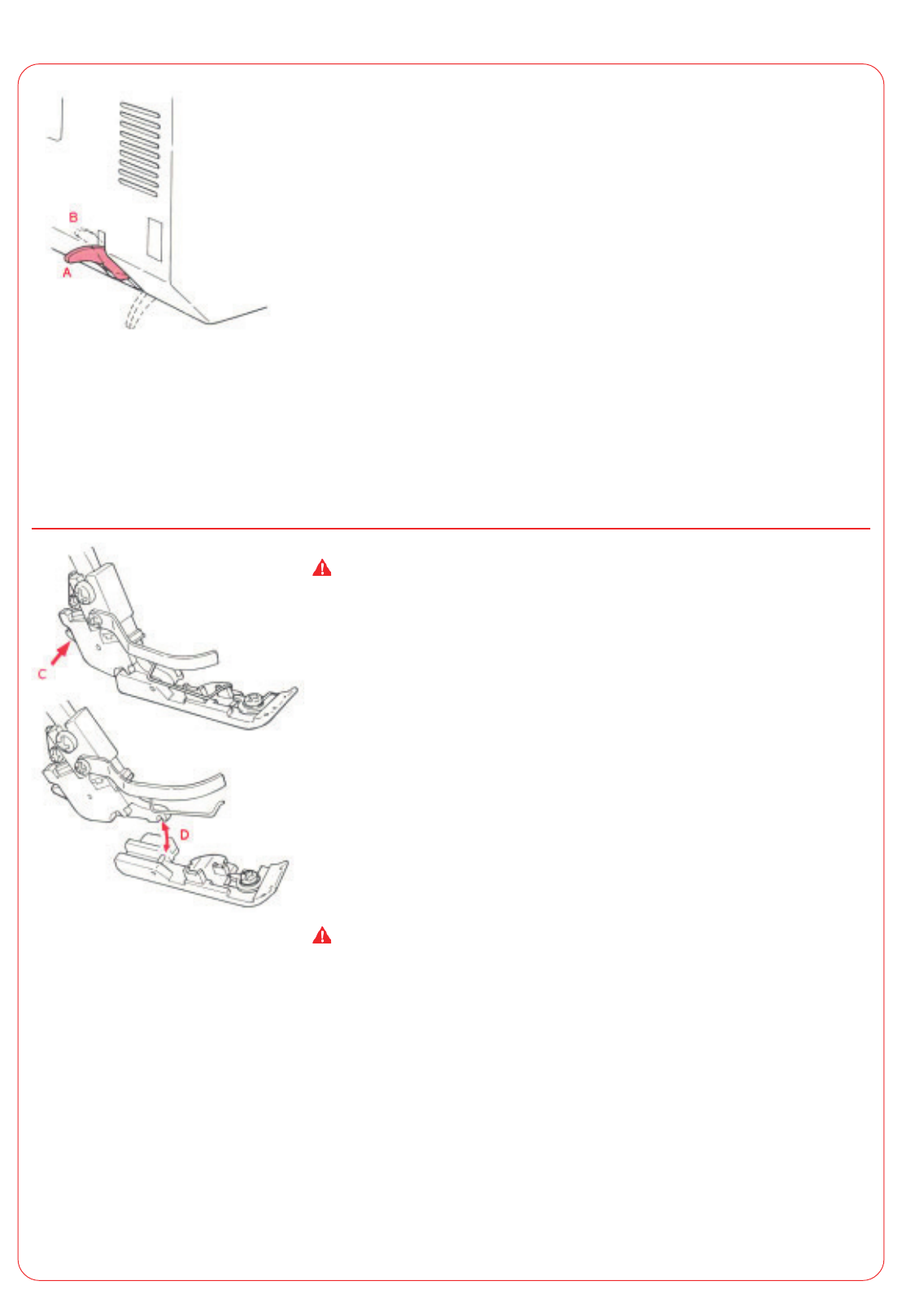 B

A

C

D