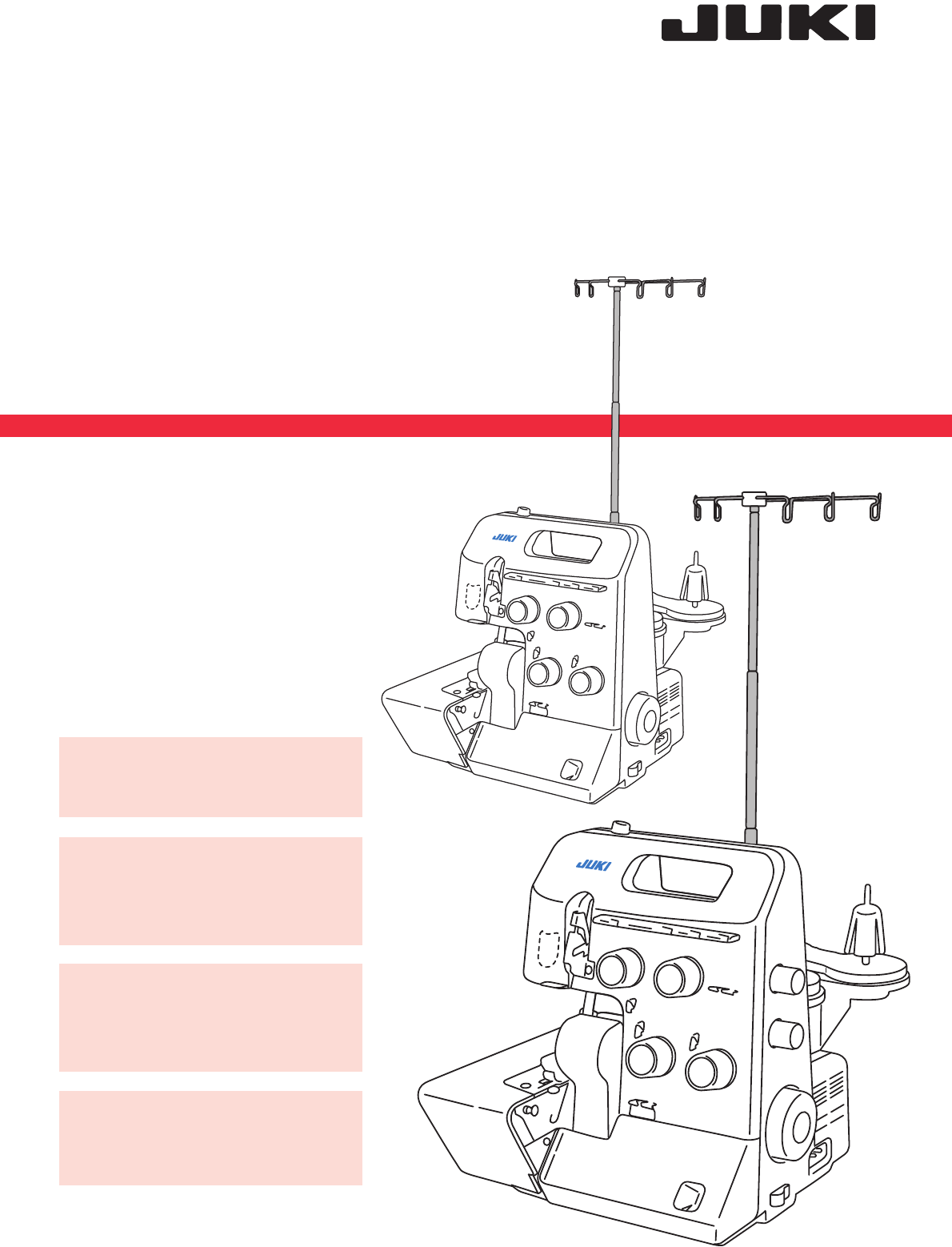 JUKI

JUKI

JUKI