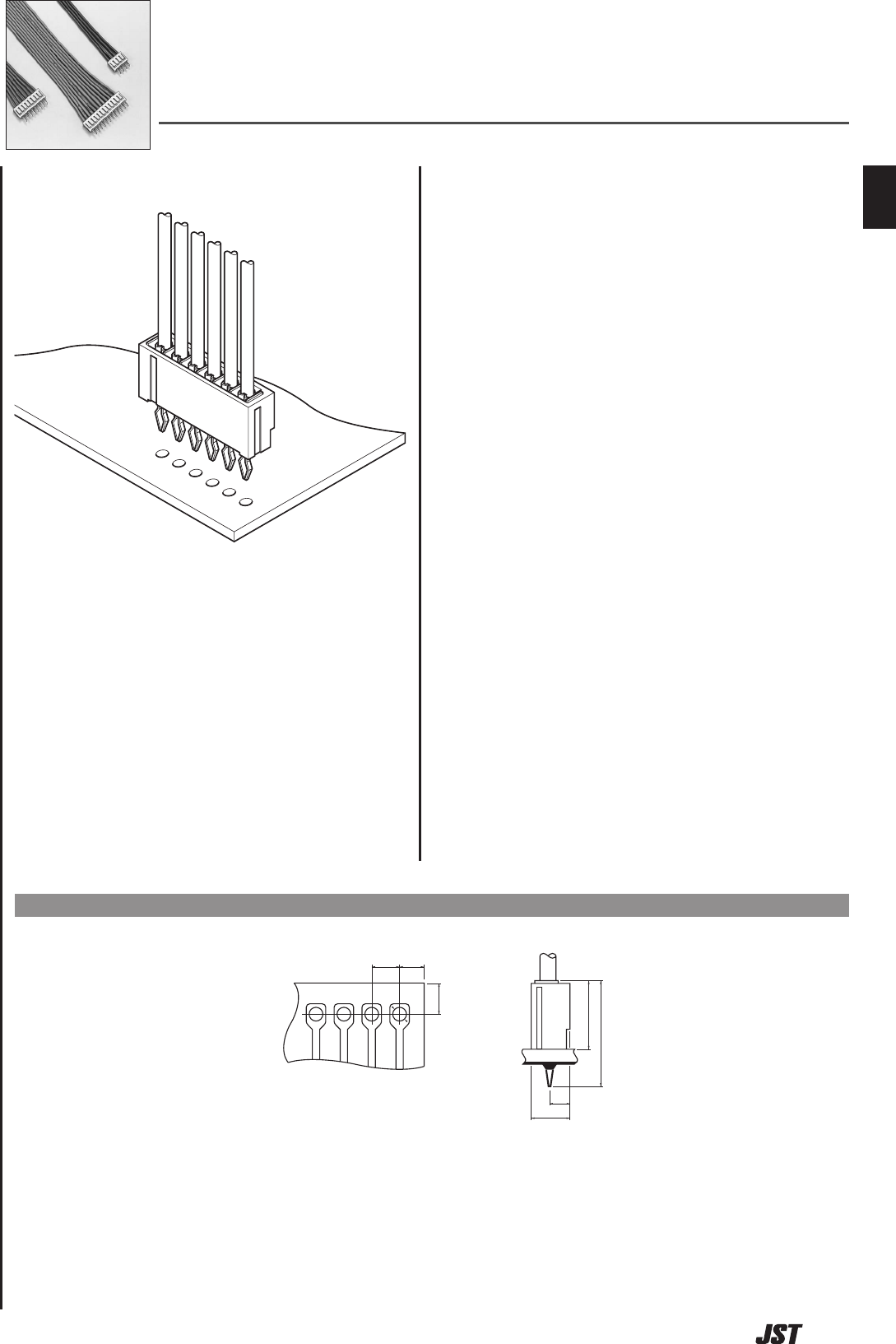 JST