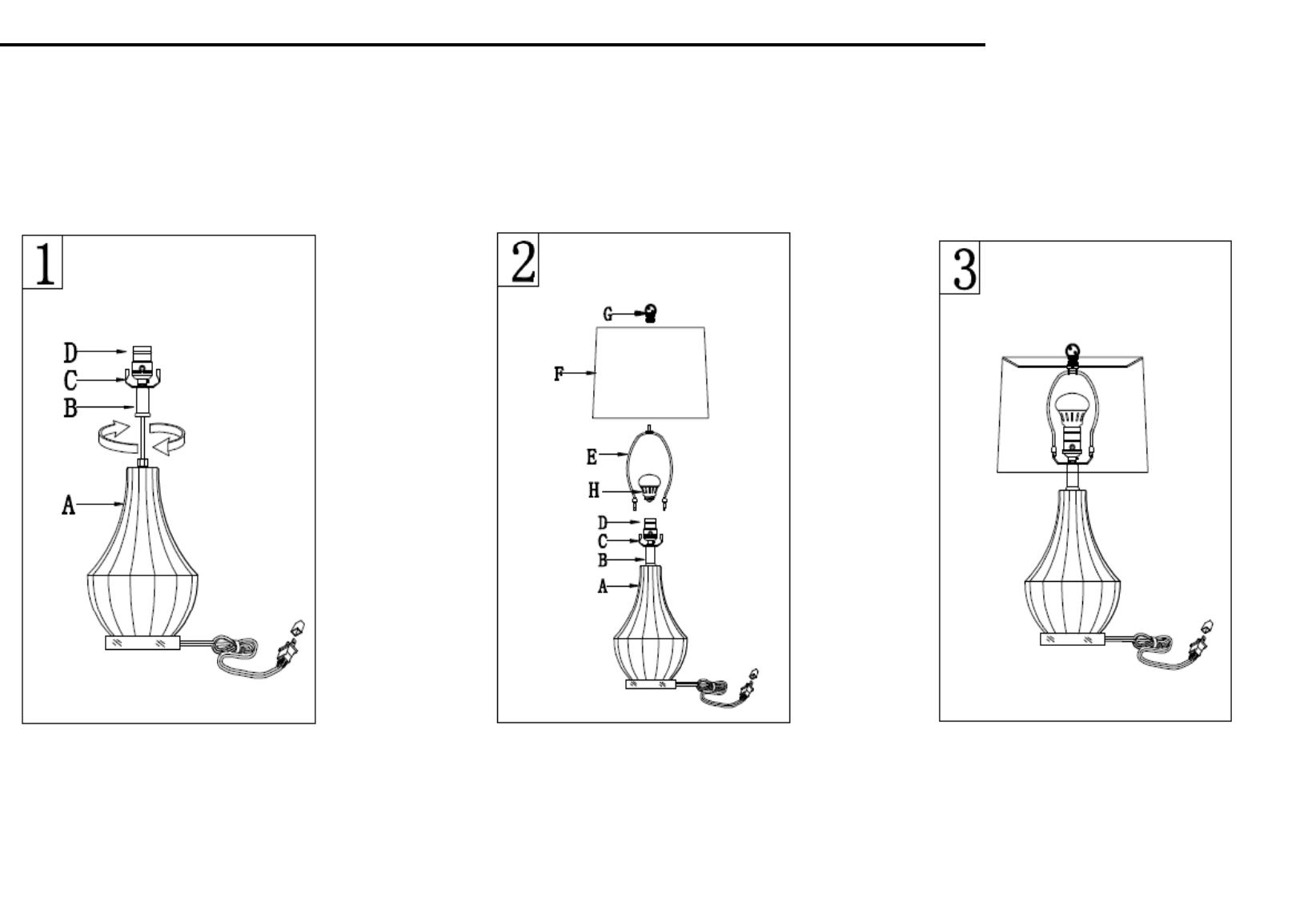 1

D
C
B
A

2

G
F
E
H
D
C
B
A

3