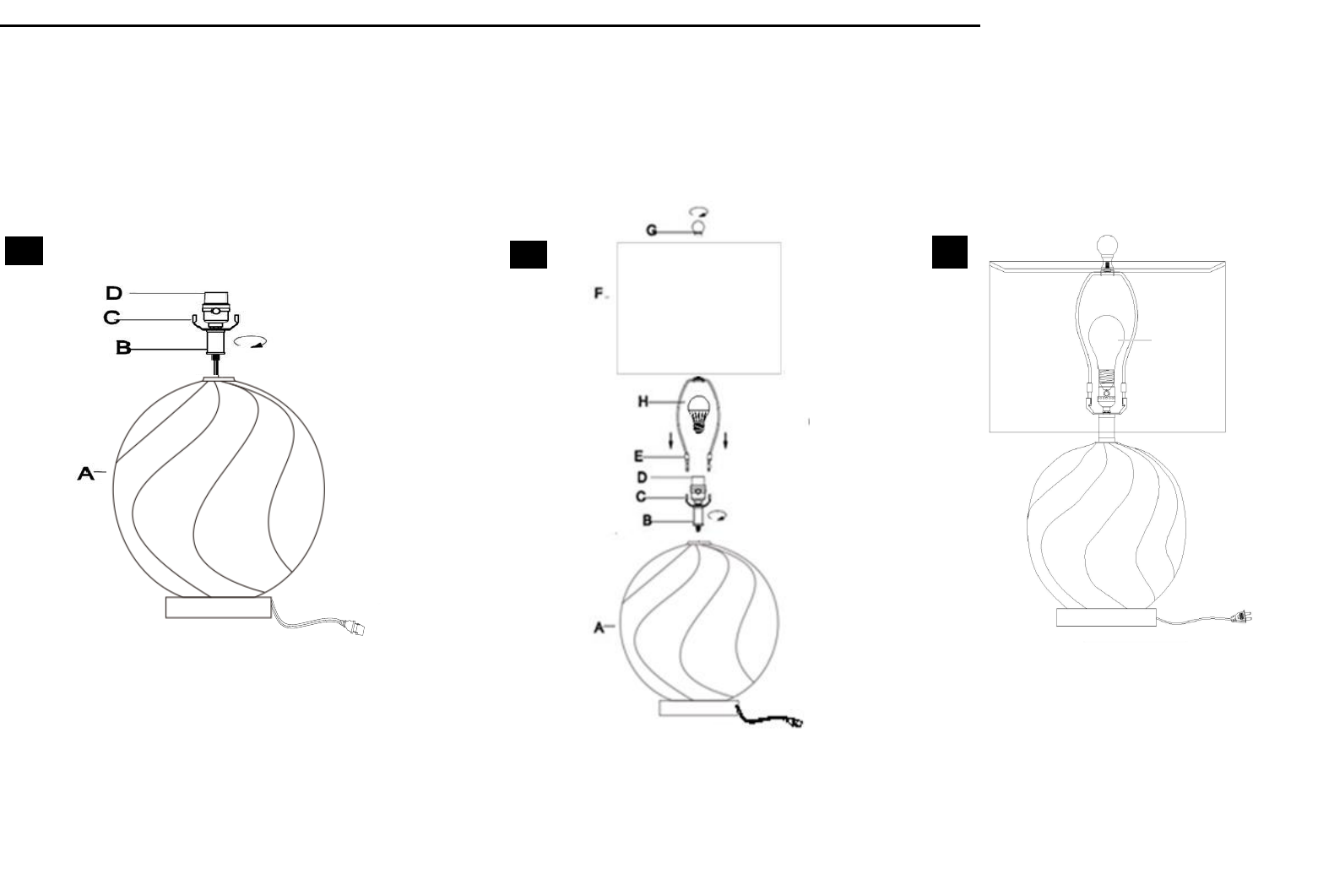 D
C
B
A

G
F
H
E
D
C
B
A