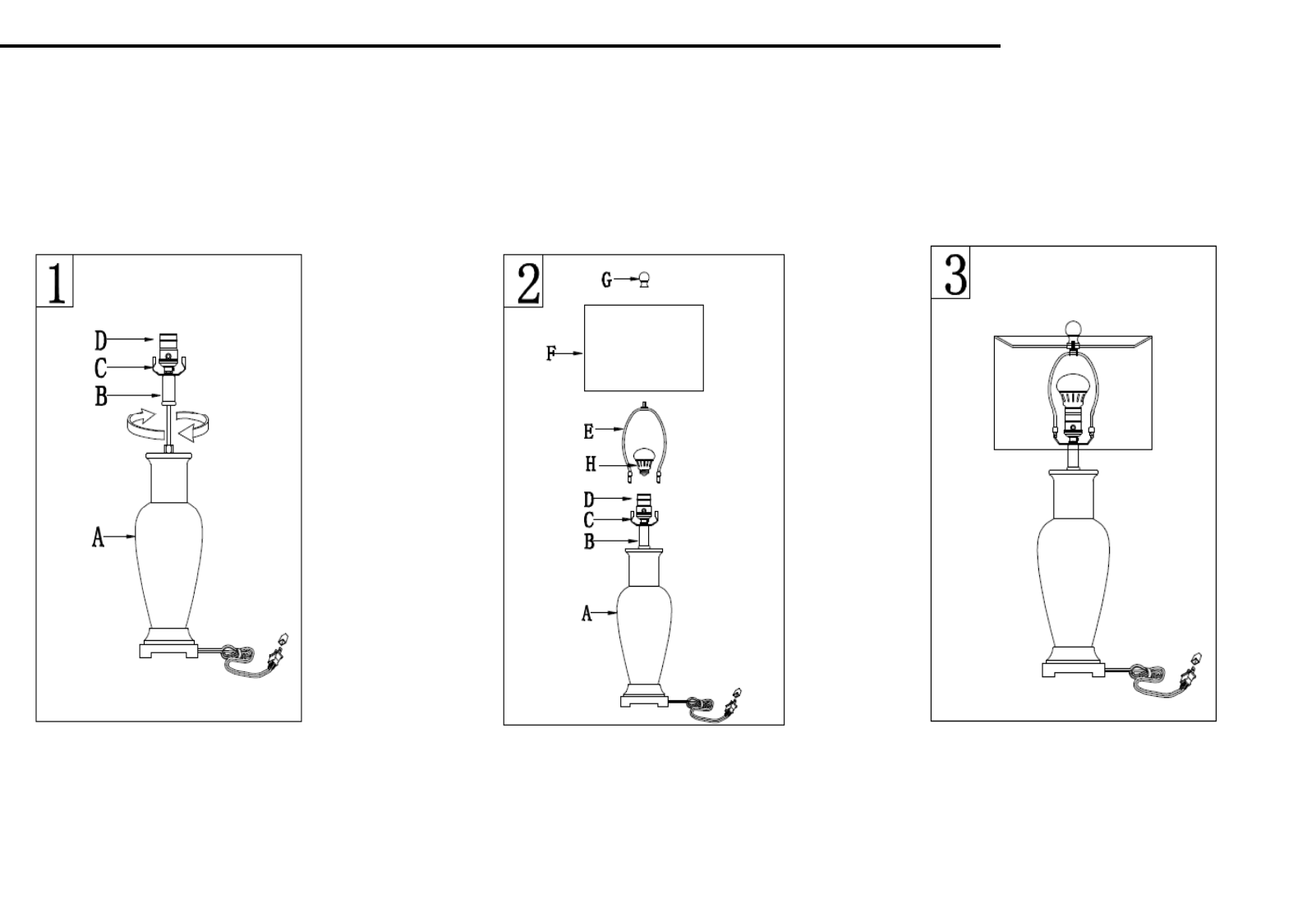 1

D

C

B

A

2

G

F

E

H

D

C

B

A

3