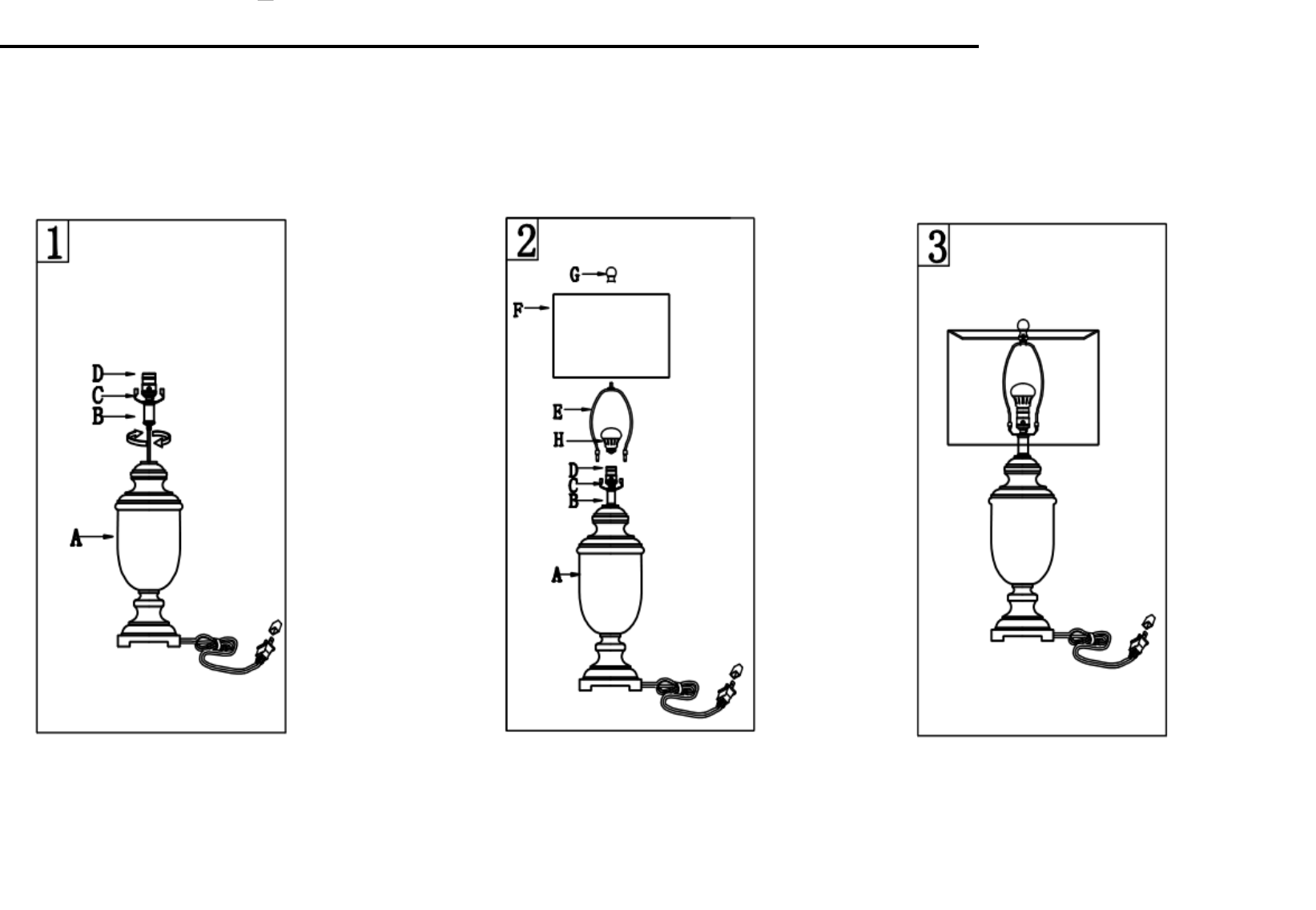 1

D
C
B
A

2

G
F
E
H
D
C
B
A

3