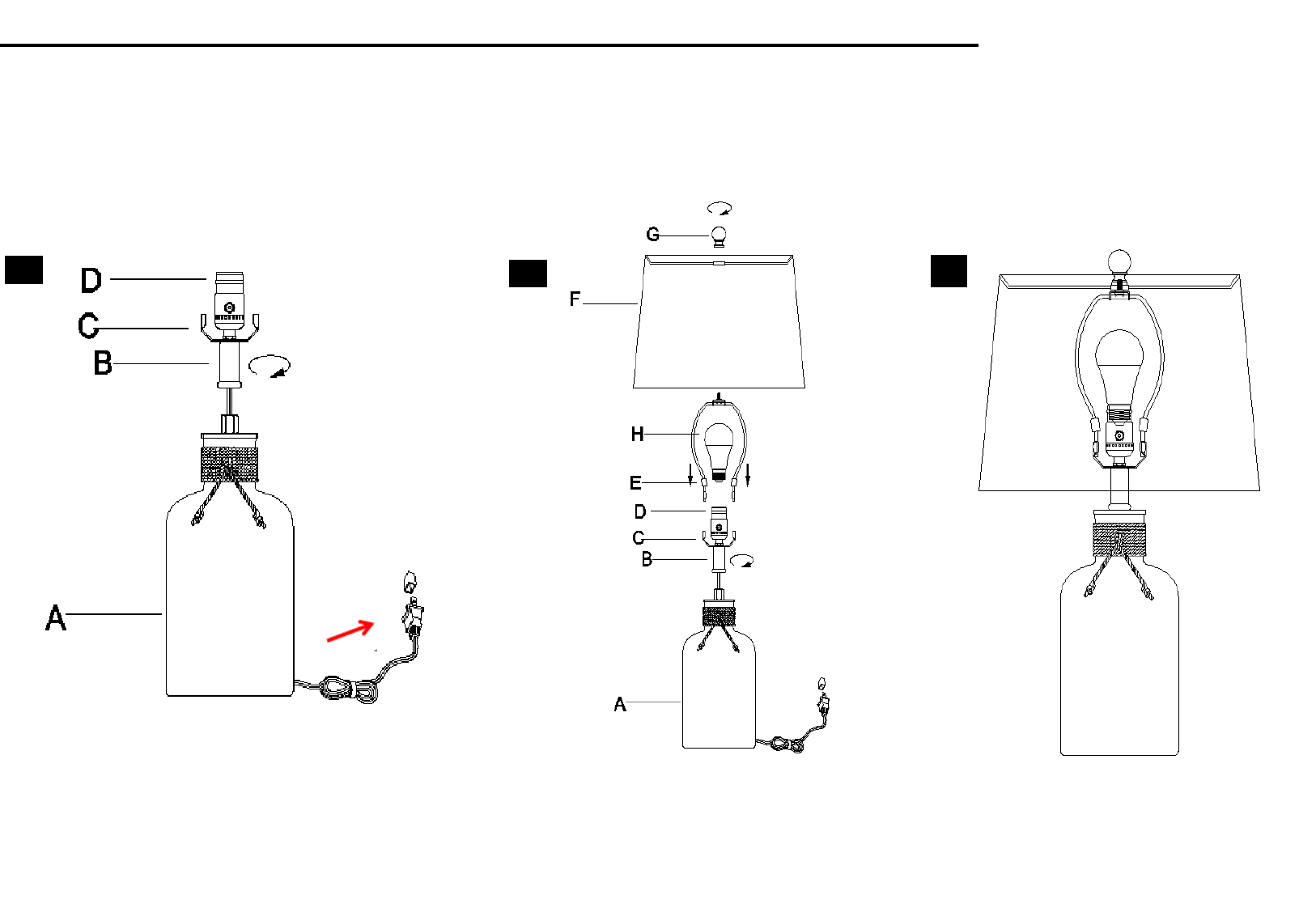 D
C
B
A

G
F
H
E
D
C
B
A