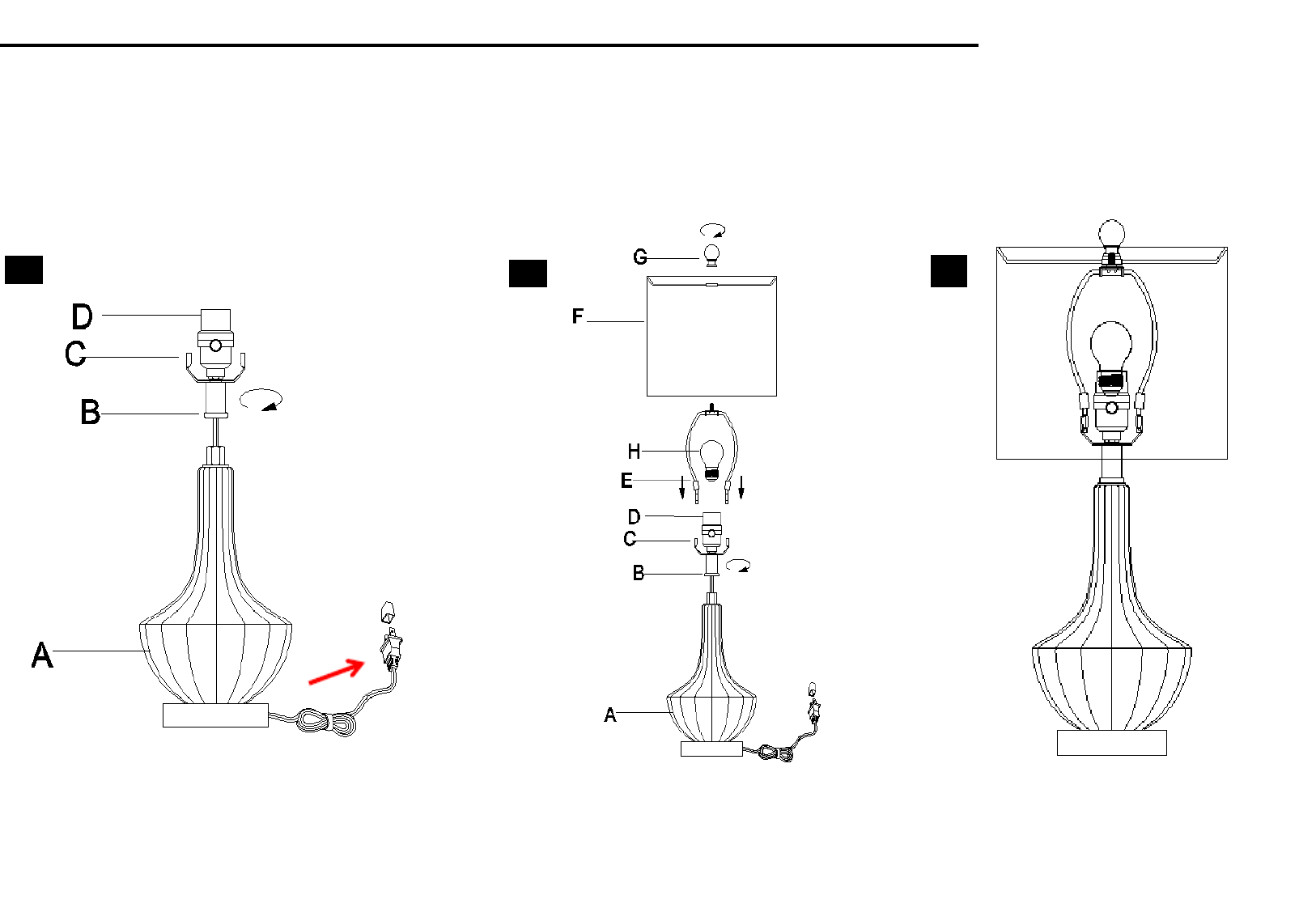 D
C
B
A

G
F
H
E
D
C
B
A