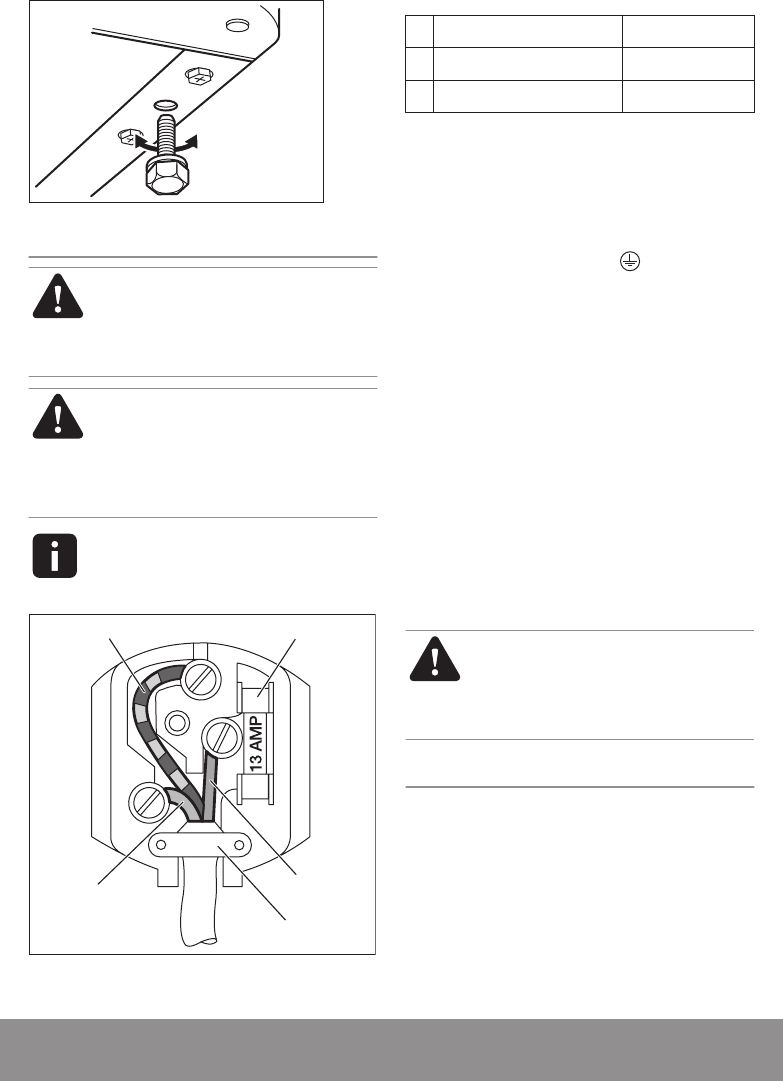 13 AMP