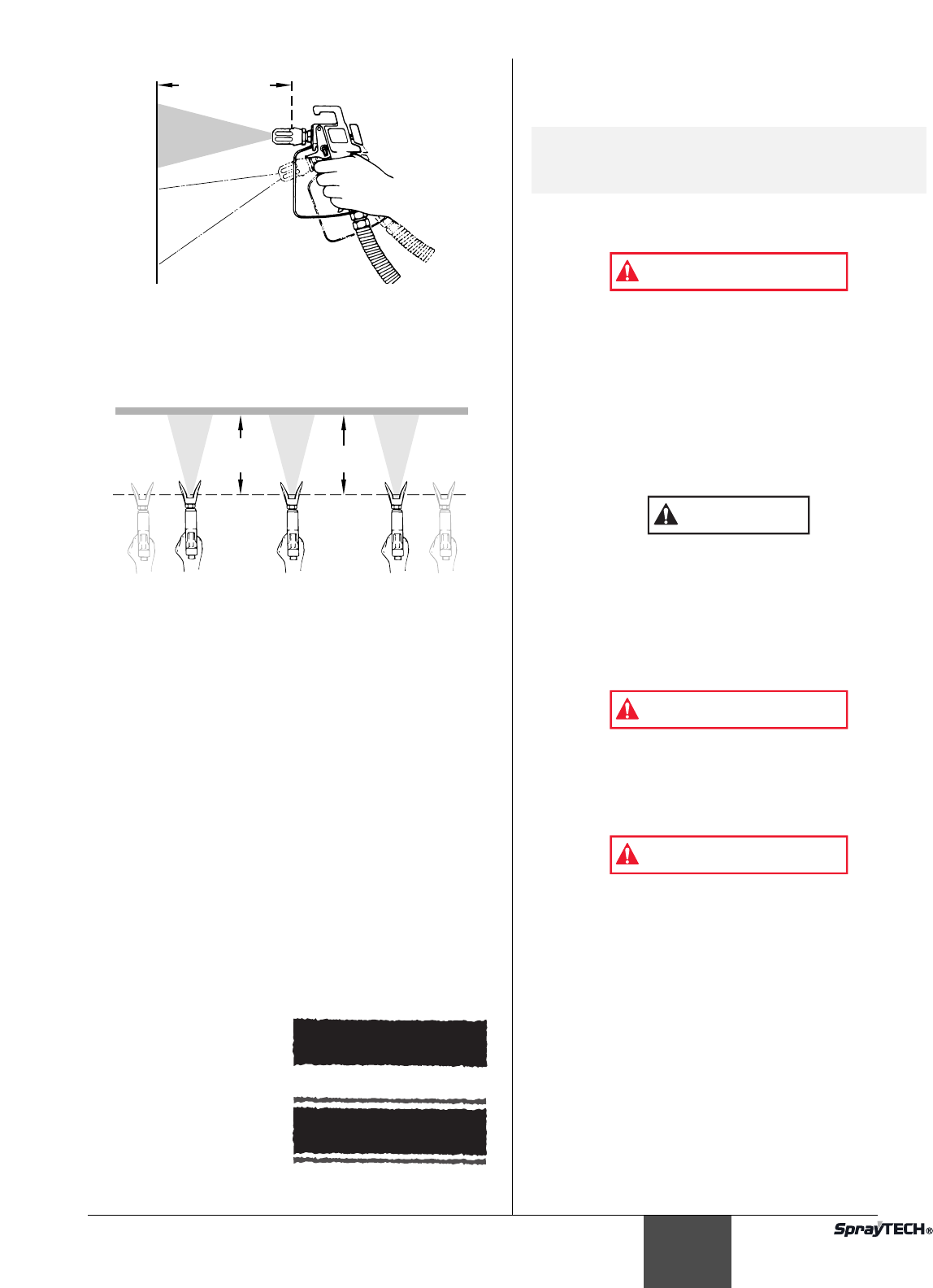 SprayTECH®