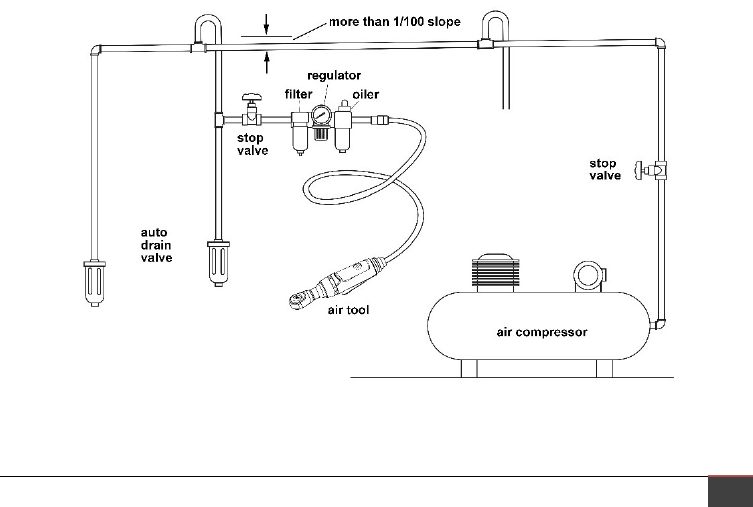 more than 1/100 slope

regulator

filter

oiler

stop valve

stop valve

auto drain valve

air tool

air compressor