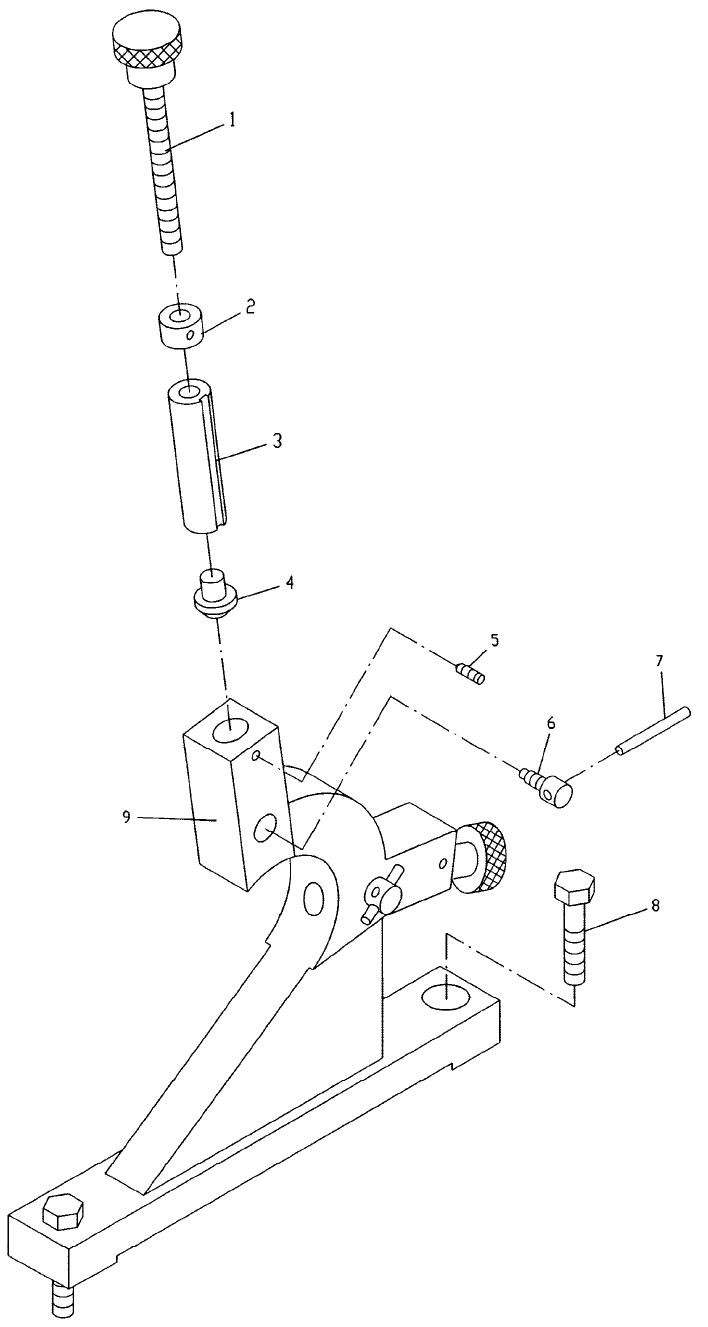 1
2
3
4
5
7
6
9
8