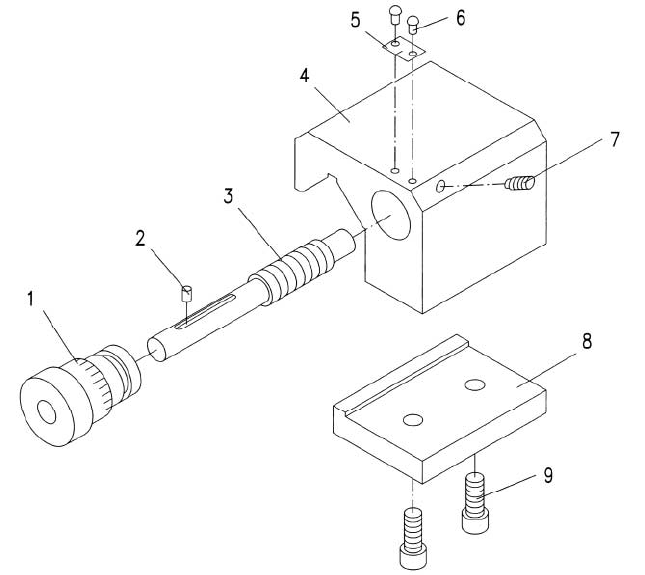 5
6
4
7
3
2
1
8
9