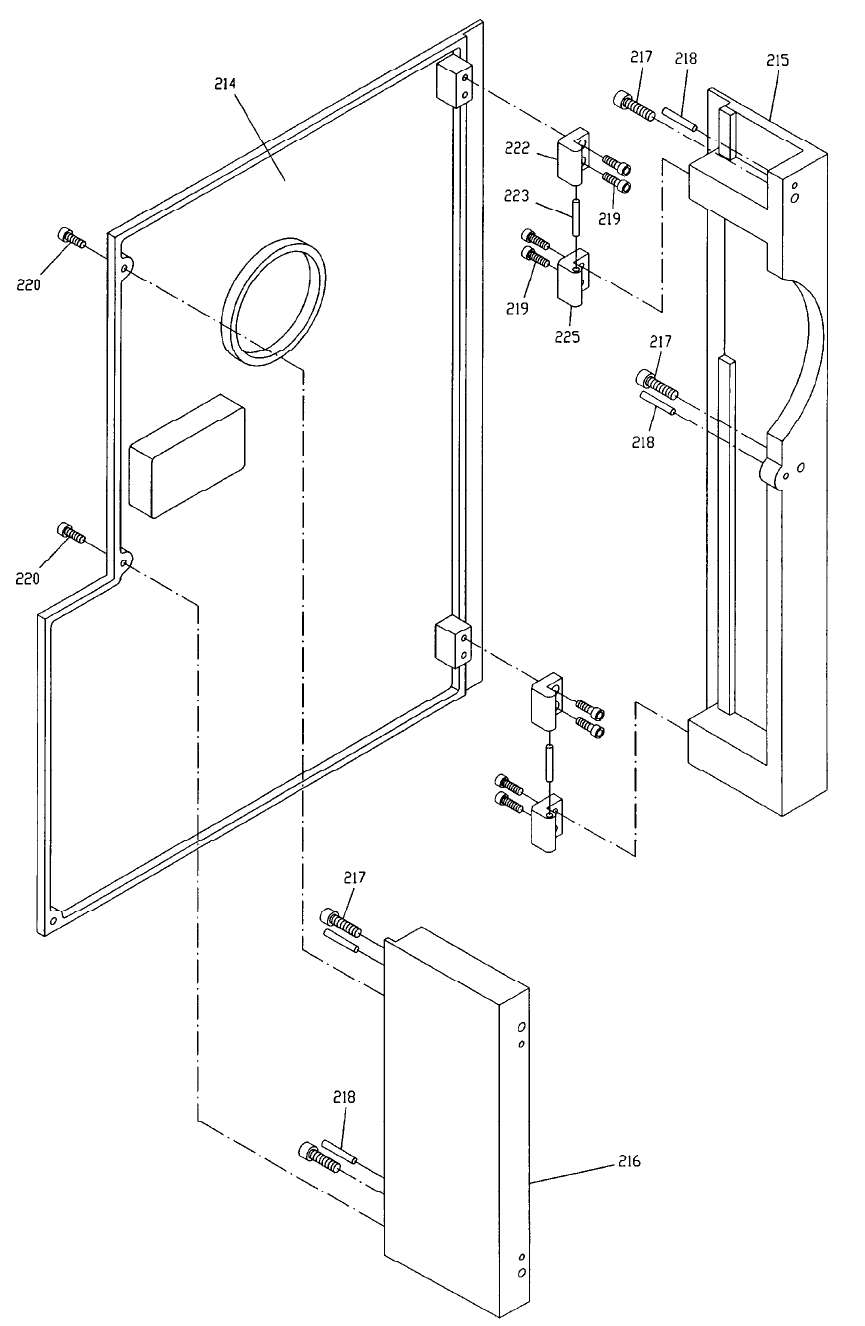 214
217
218
215
222
219
223
220
219
225
217
218
220
217
218
216