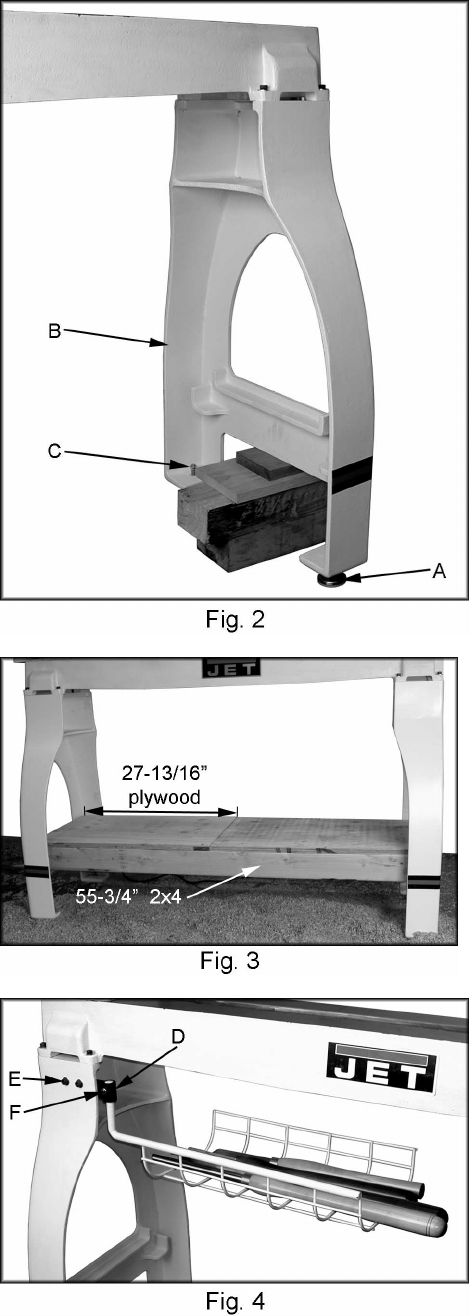 B

C

A

Fig. 2

JET

27-13/16"
plywood

55-3/4" 2x4

Fig. 3

D

E

F

JET

Fig. 4