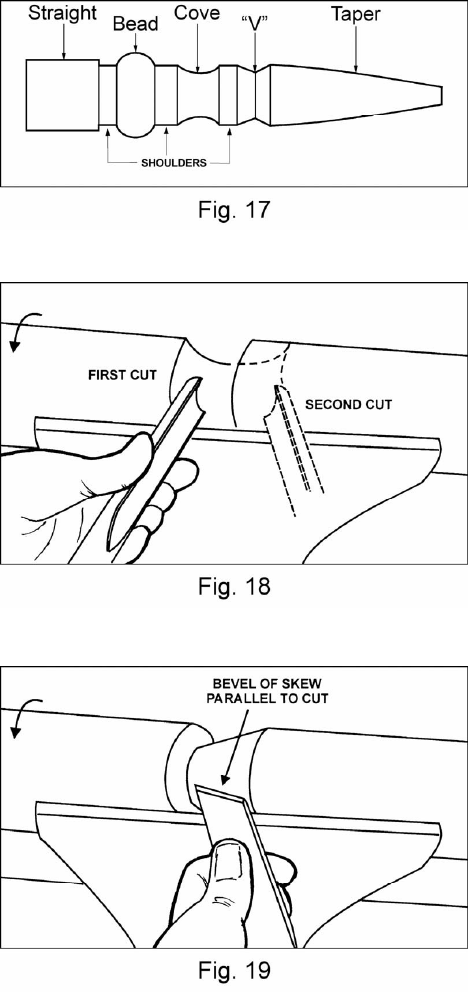 Straight
Bead
Cove
"V"
Taper
SHOULDERS

Fig. 17

FIRST CUT
SECOND CUT

Fig. 18

BEVEL OF SKEW PARALLEL TO CUT

Fig. 19