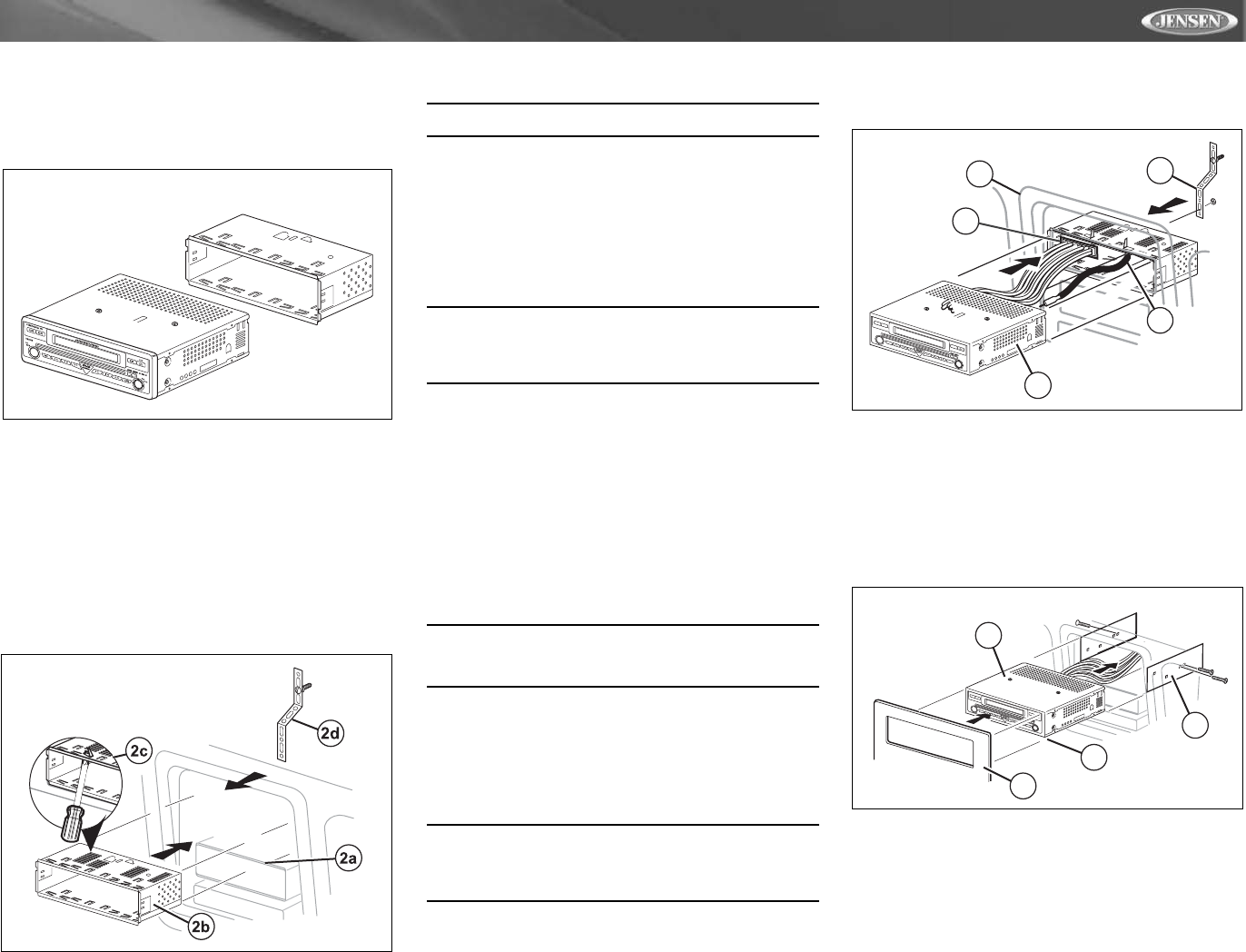 JENSEN

2c

2d

2a

2b