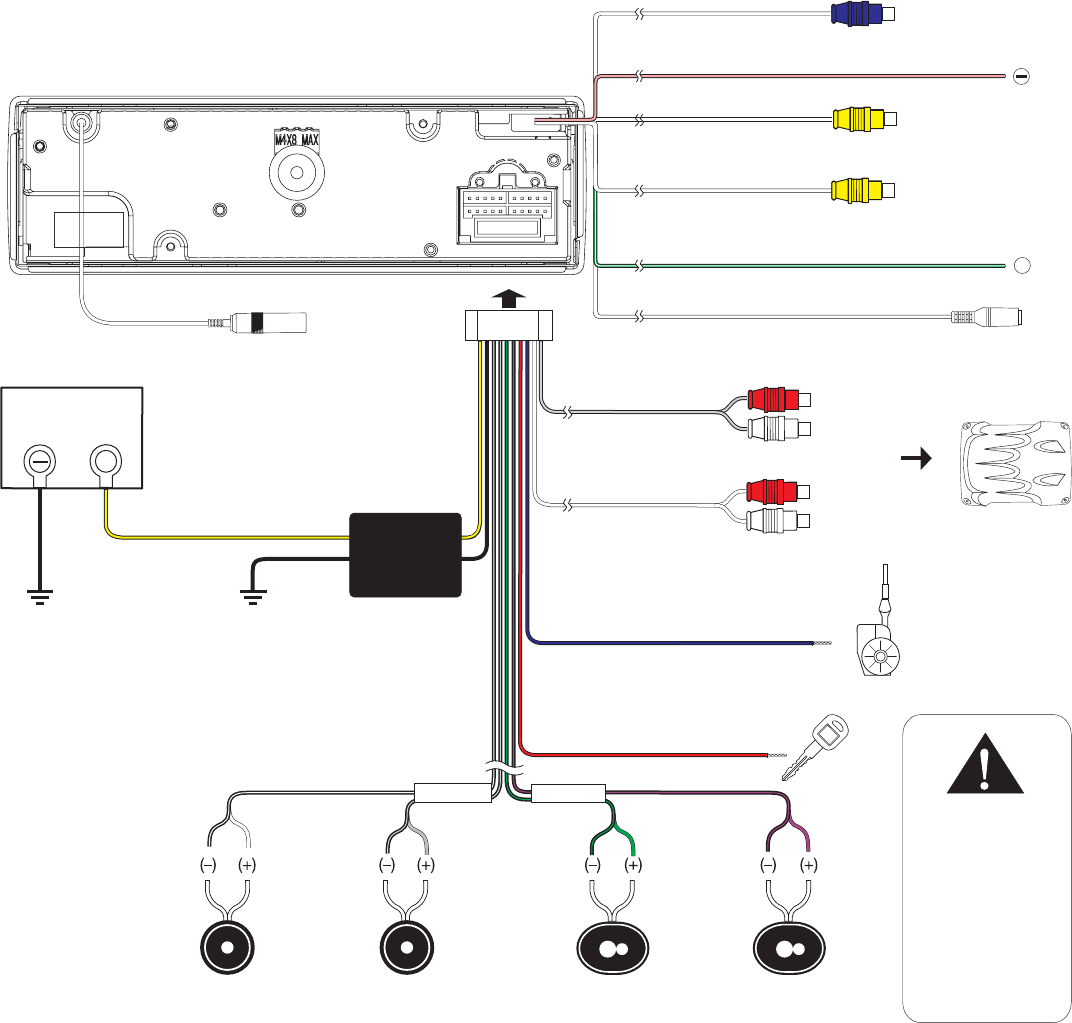 M4X8 MAX

(–) (+)

(–) (+)

(–) (+)

(–) (+)