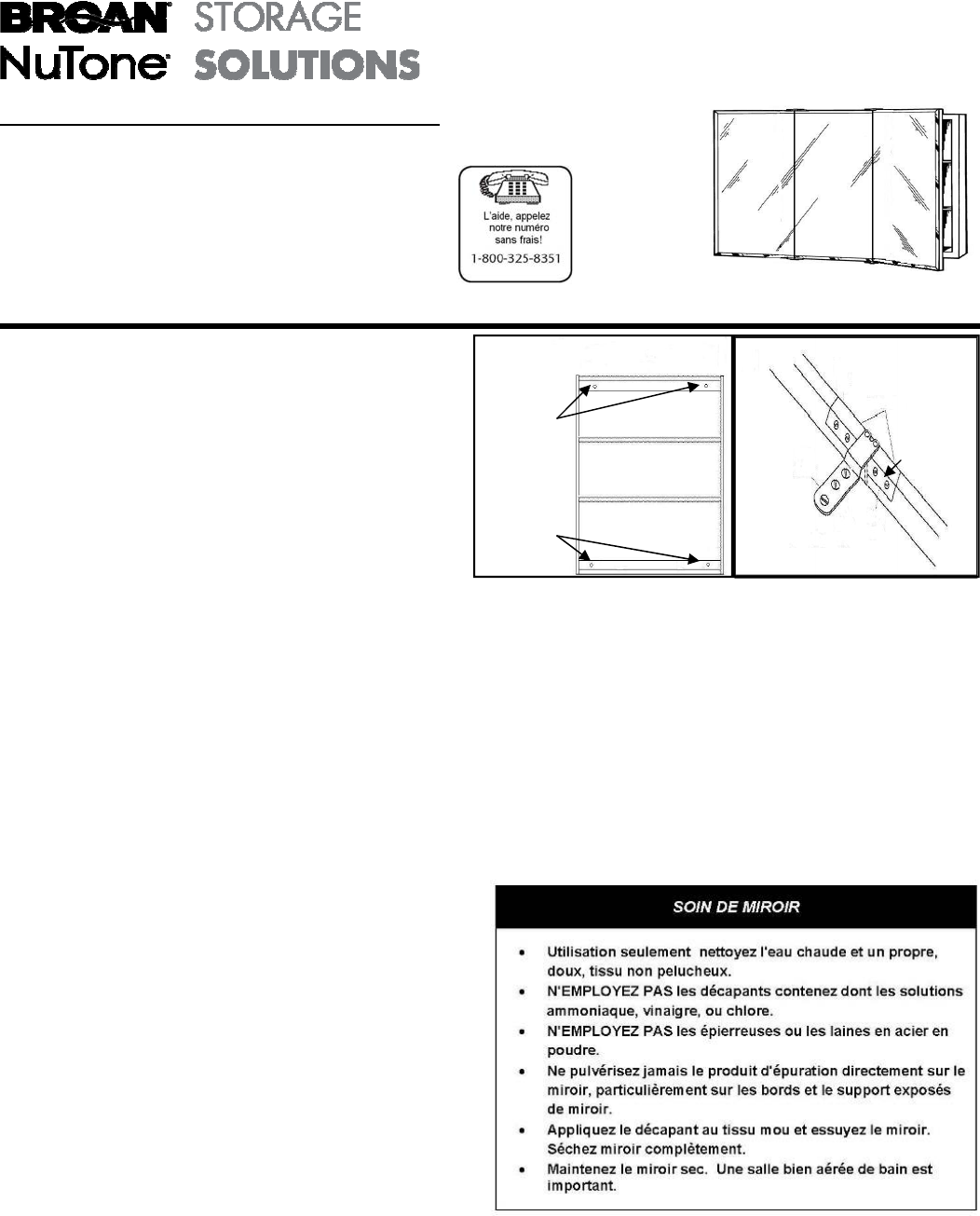 BROAN STORAGE
NuTone SOLUTIONS

L'aide, appelez notre numéro sans frais!
1-800-325-8351

SOIN DE MIROIR

• Utilisation seulement nettoyez l'eau chaude et un propre, doux, tissu non pelucheux.
• N'EMPLOYEZ PAS les décapants contenez dont les solutions ammoniaque, vinaigre, ou chlore.
• N'EMPLOYEZ PAS les épierreuses ou les laines en acier en poudre.
• Ne pulvérisez jamais le produit d'épuration directement sur le miroir, particulièrement sur les bords et le support exposés de miroir.
• Appliquez le décapant au tissu mou et essuyez le miroir. Séchez miroir complètement.
• Maintenez le miroir sec. Une salle bien aérée de bain est important.