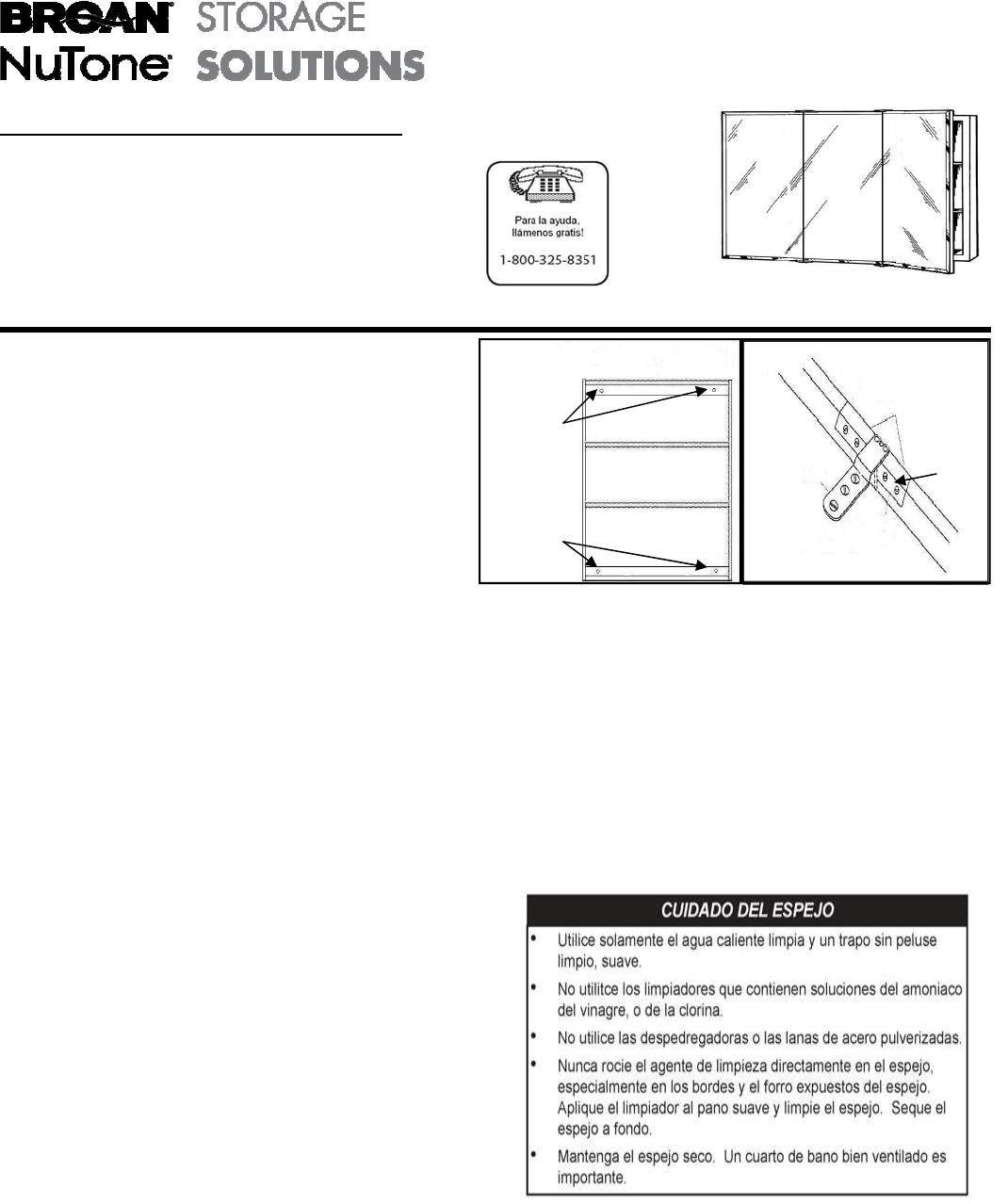 BROAN STORAGE
NuTone SOLUTIONS

Para la ayuda, llámenos gratis!
1-800-325-8351

CUIDADO DEL ESPEJO

• Utilice solamente el agua caliente limpia y un trapo sin peluse limpio, suave.
• No utilitce los limpiadores que contienen soluciones del amoniaco del vinagre, o de la clorina.
• No utilice las despedregadoras o las lanas de acero pulverizadas.
• Nunca rocie el agente de limpieza directamente en el espejo, especialmente en los bordes y el forro expuestos del espejo. Aplique el limpiador al pano suave y limpie el espejo. Seque el espejo a fondo.
• Mantenga el espejo seco. Un cuarto de bano bien ventilado es importante.