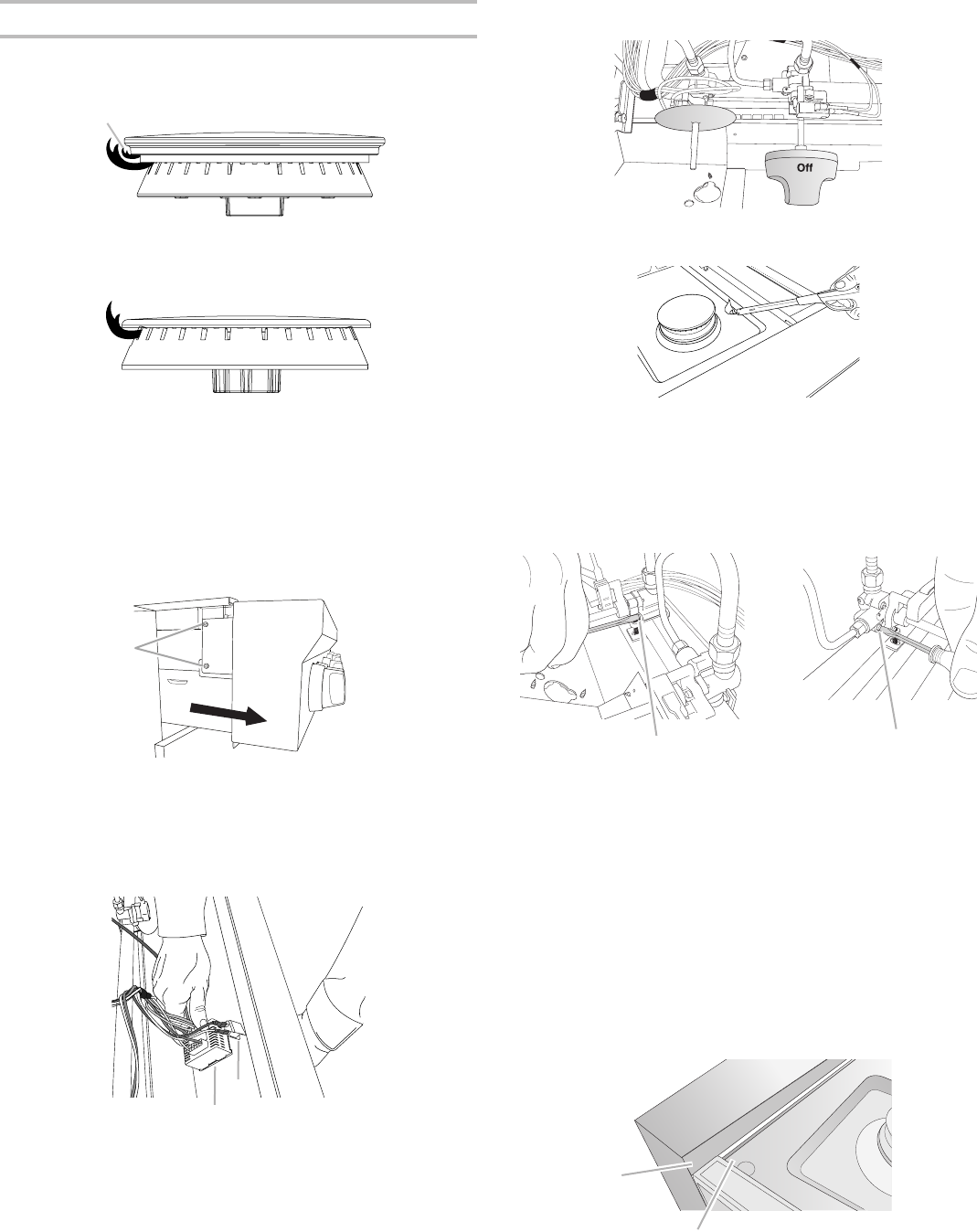 Off