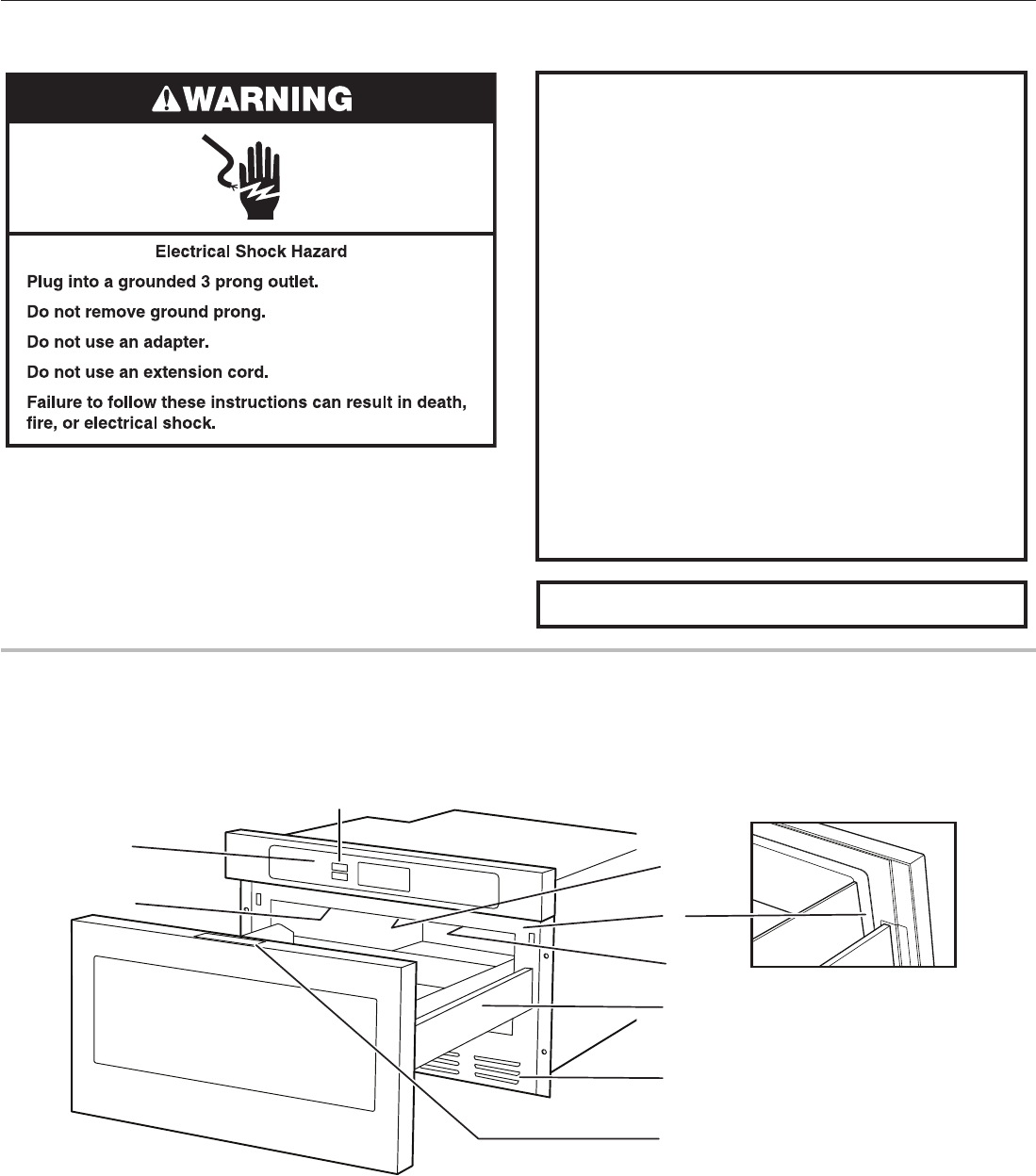 WARNING

Electrical Shock Hazard

Plug into a grounded 3 prong outlet.

Do not remove ground prong.

Do not use an adapter.

Do not use an extension cord.

Failure to follow these instructions can result in death, fire, or electrical shock.