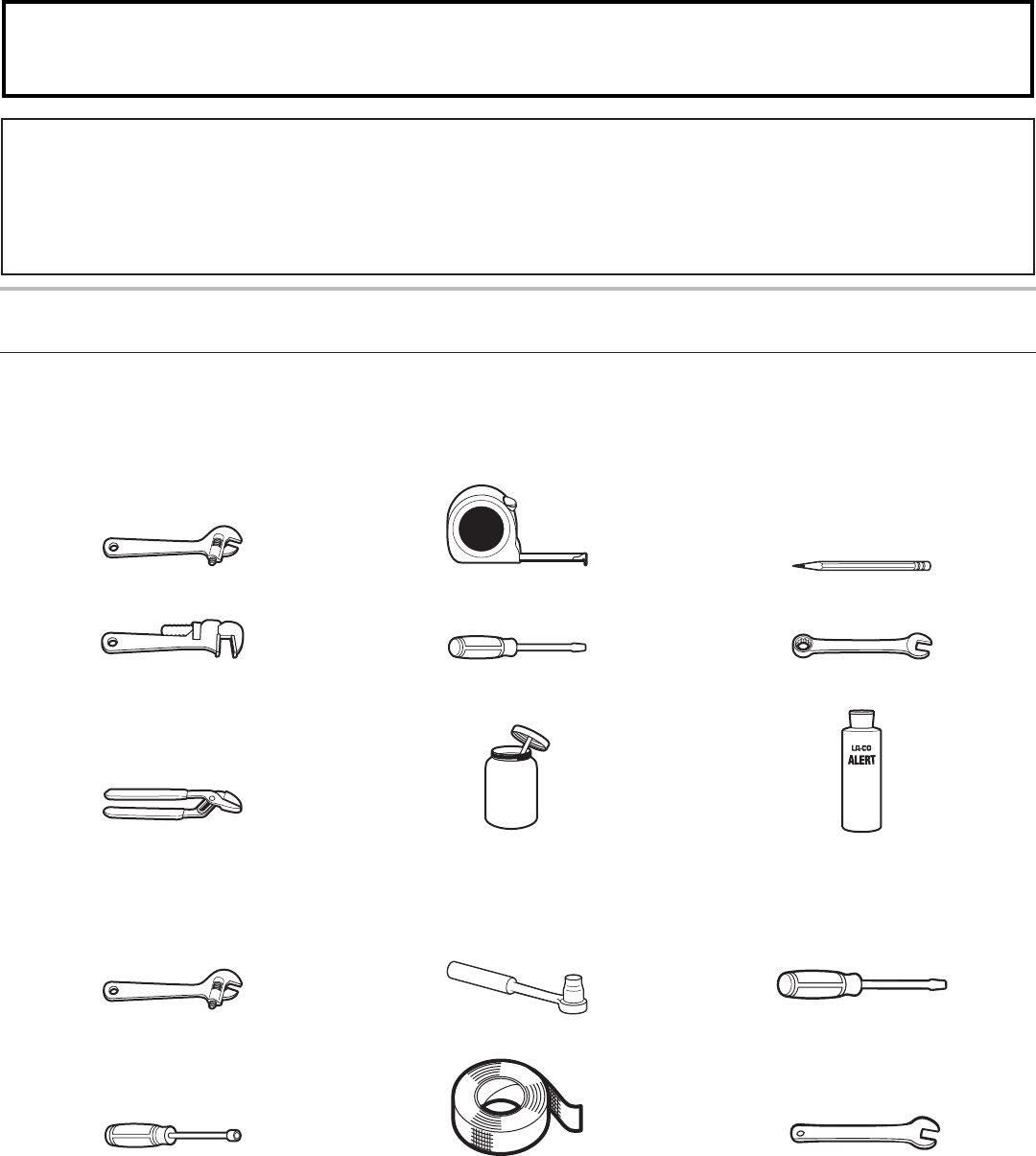 LA-CO
ALERT