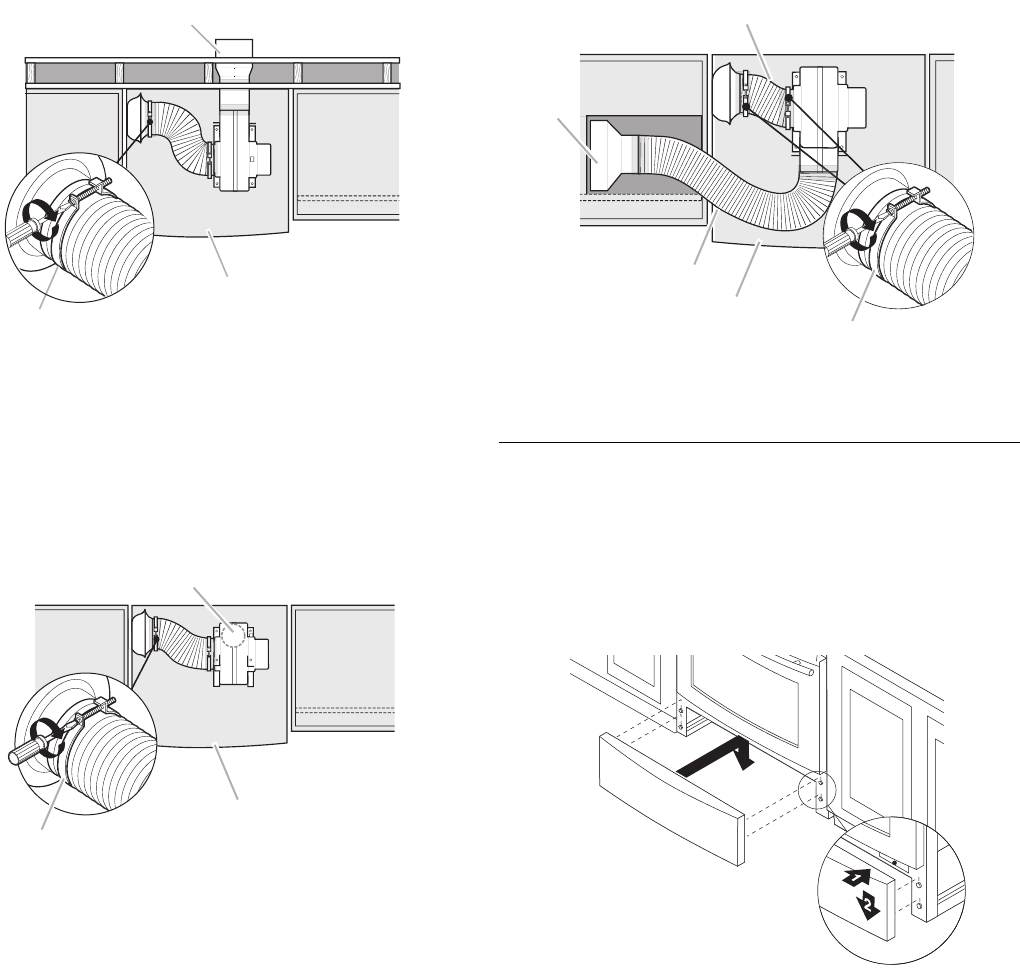 1
2