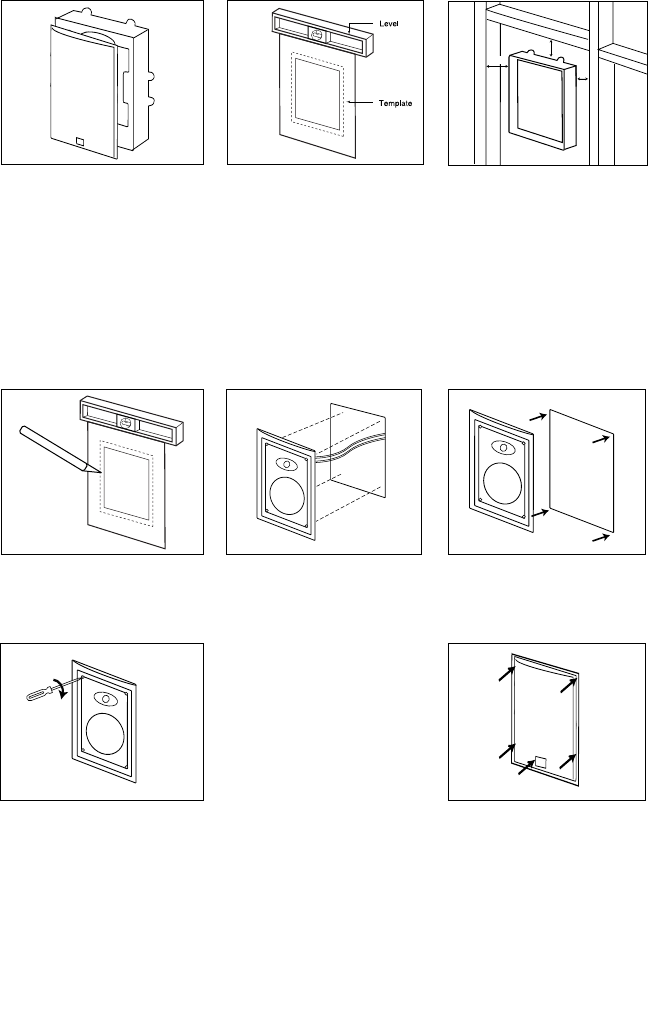 Level

Template