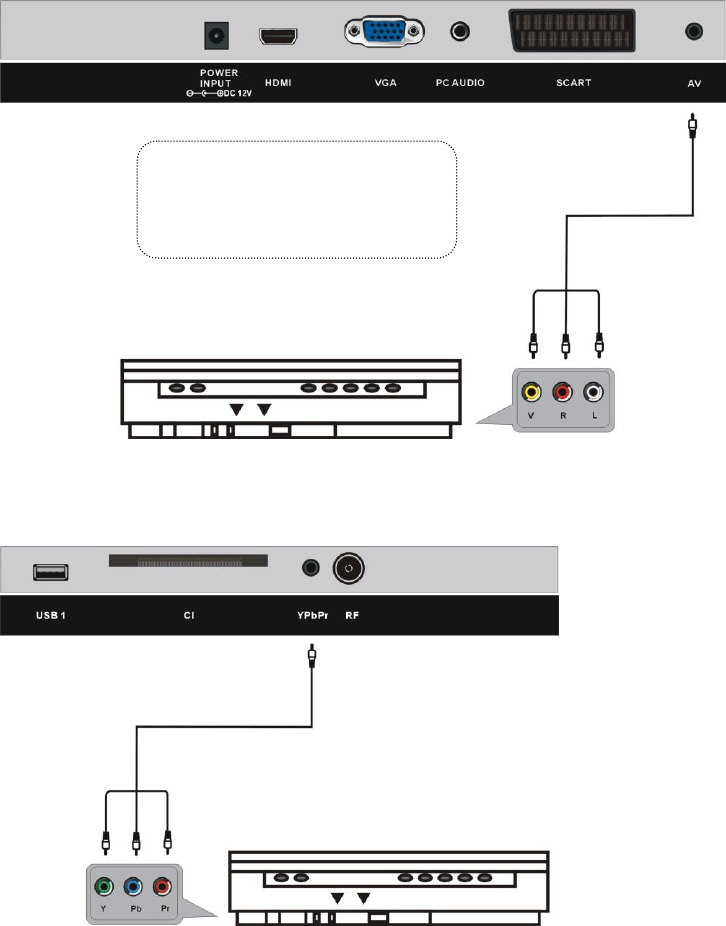 POWER INPUT
DC 12V
HDMI
VGA
PC AUDIO
SCART
AV

V R L

USB 1
CI
YPbPr
RF

Y Pb Pr