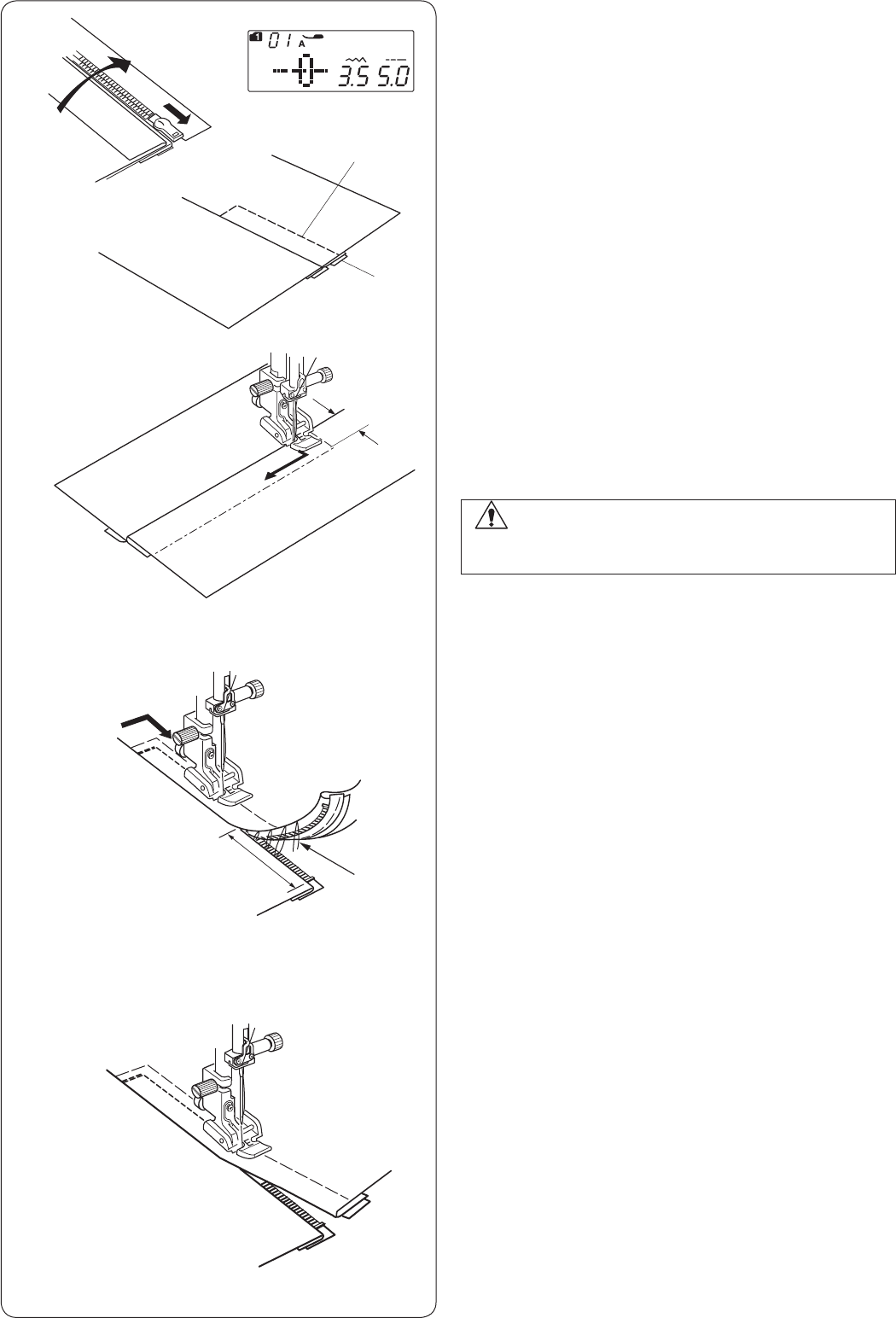 1 01 A
3.5 5.0