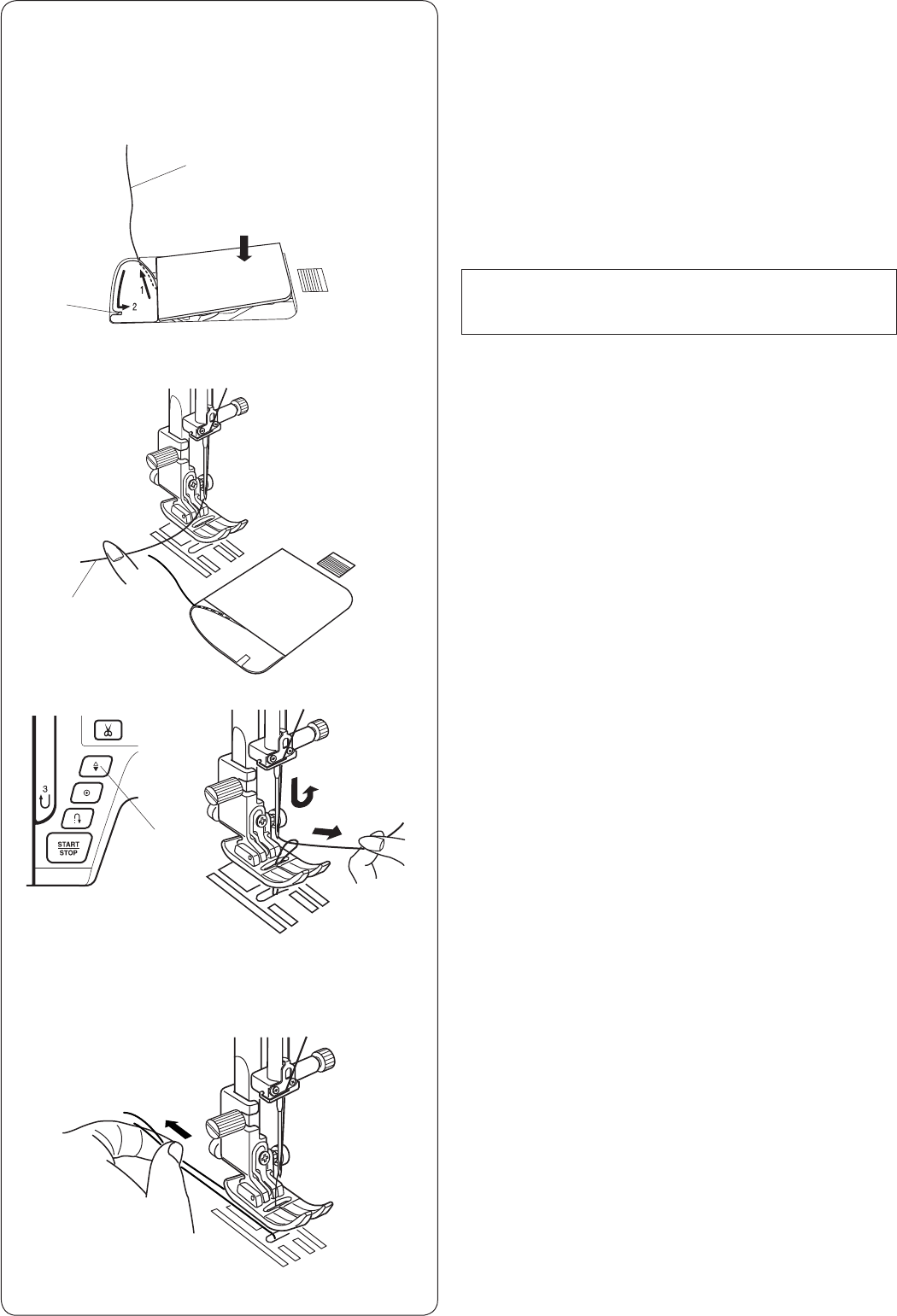 1
2
3
START
STOP