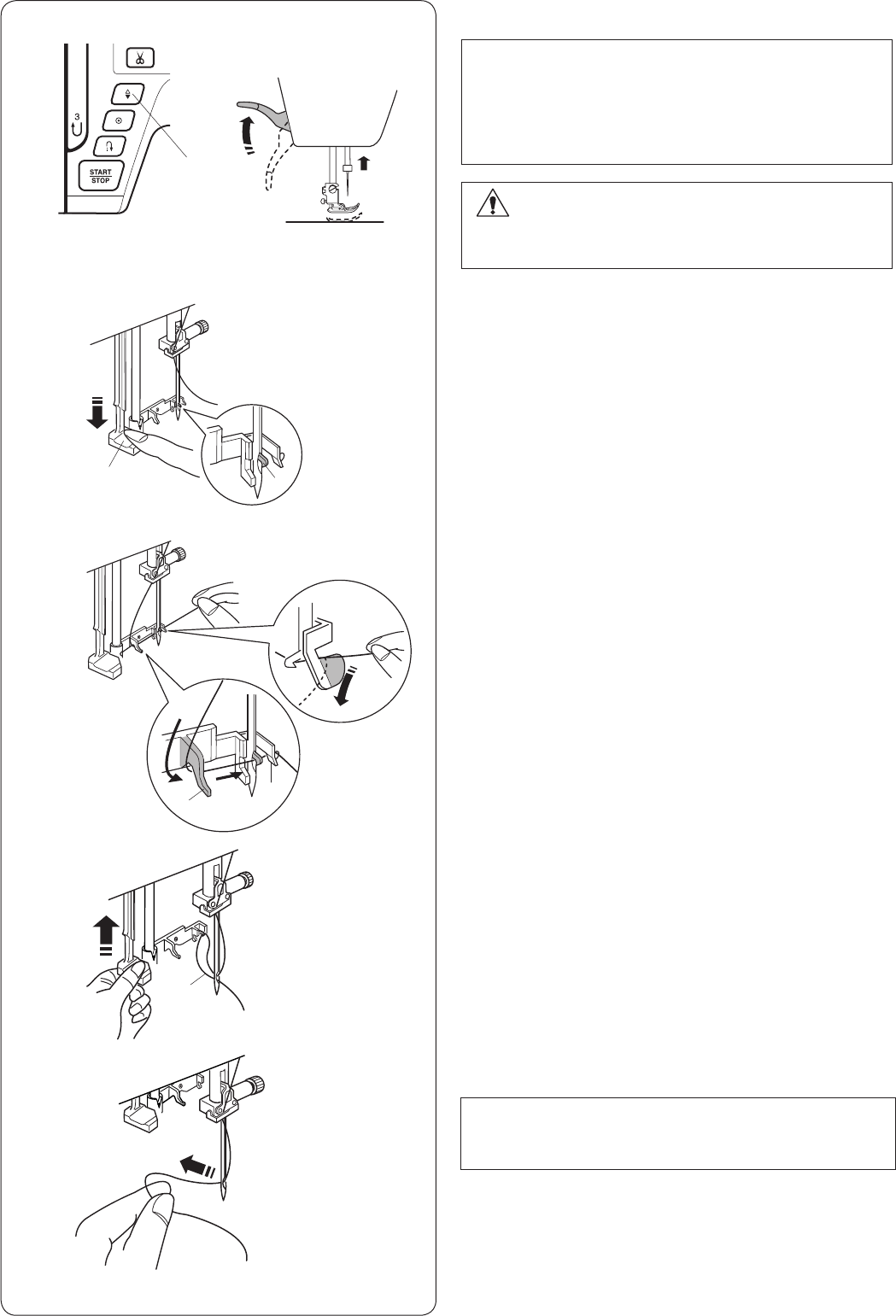 3

START
STOP