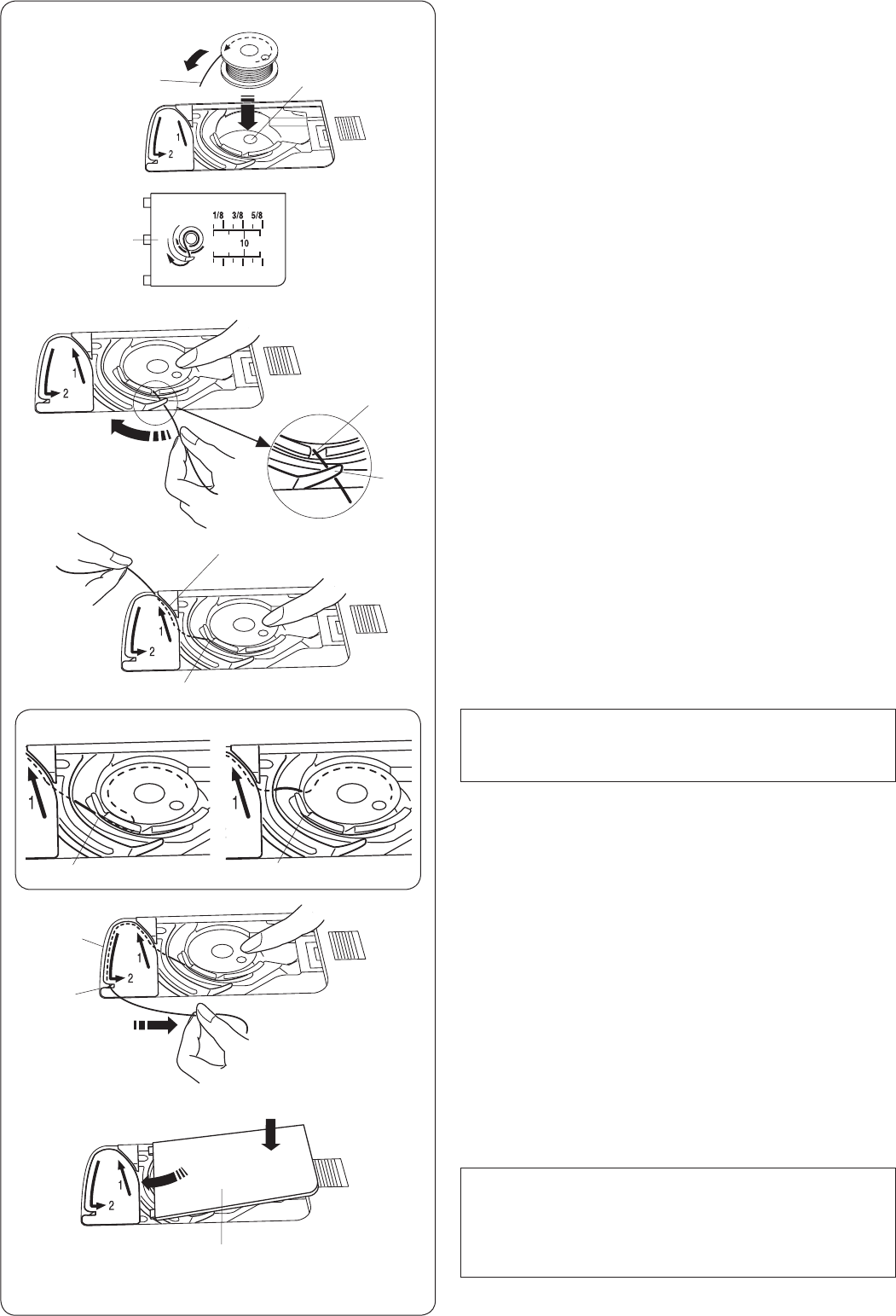 1
2
1/8 3/8 5/8
10
1
2
1
2
1
1
1
2
1
2