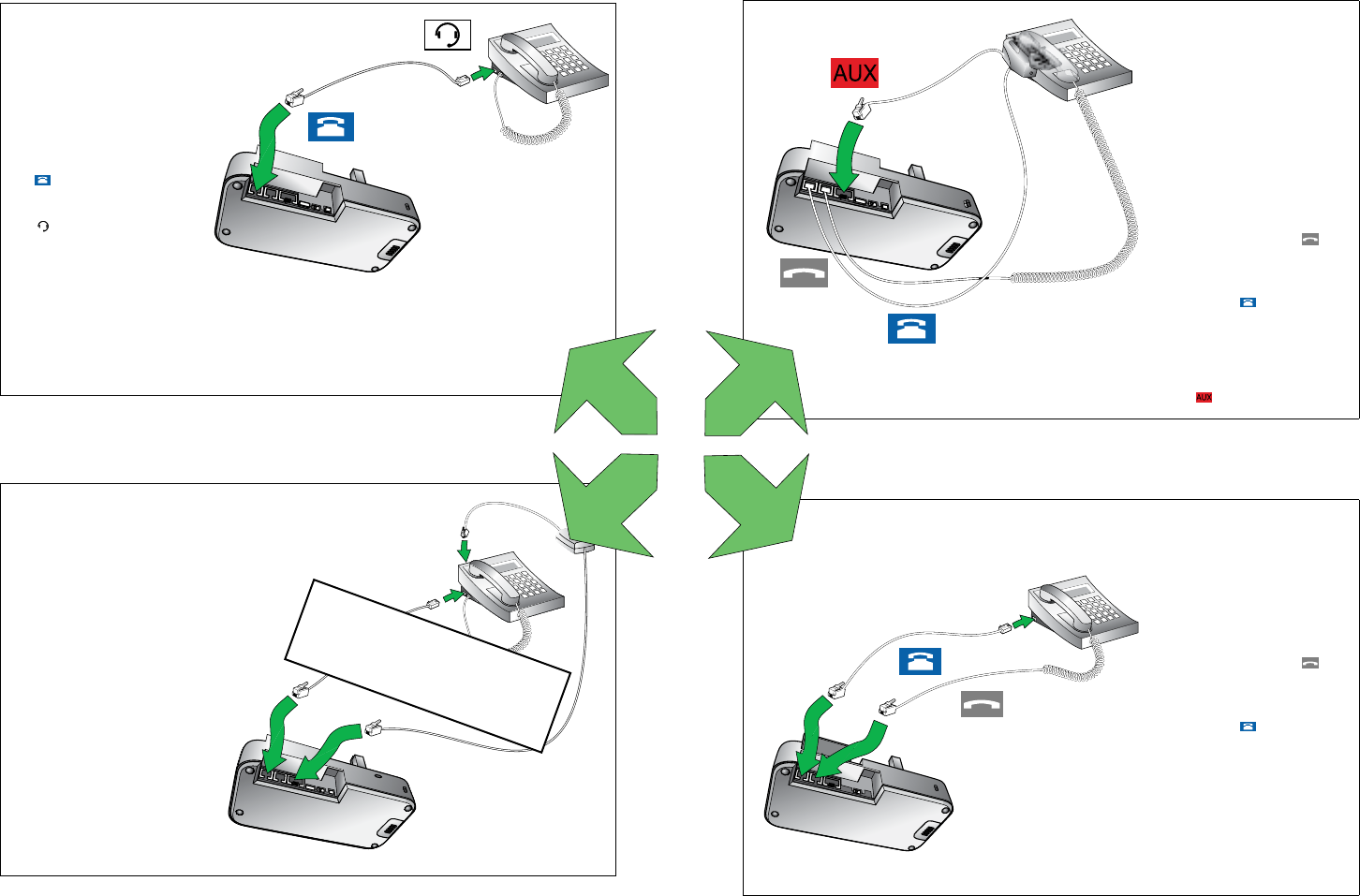 AUX

AUX