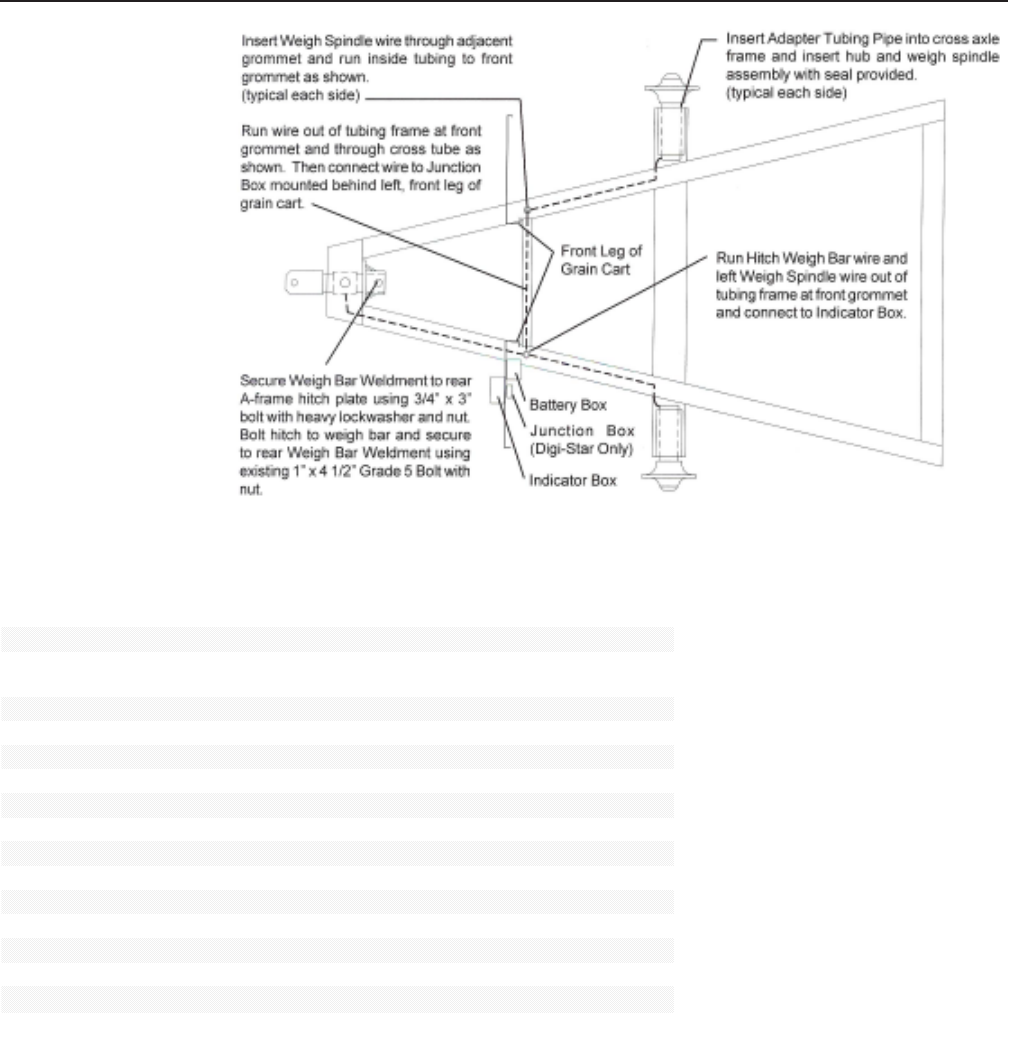 Insert Weigh Spindle wire through adjacent grommet and run inside tubing to front grommet as shown. (typical each side)

Insert Adapter Tubing Pipe into cross axle frame and insert hub and weigh spindle assembly with seal provided. (typical each side)

Run wire out of tubing frame at front grommet and through cross tube as shown. Then connect wire to Junction Box mounted behind left, front leg of grain cart.

Front Leg of Grain Cart

Run Hitch Weigh Bar wire and left Weigh Spindle wire out of tubing frame at front grommet and connect to Indicator Box.

Secure Weigh Bar Weldment to rear A-frame hitch plate using 3/4" x 3" bolt with heavy lockwasher and nut. Bolt hitch to weigh bar and secure to rear Weigh Bar Weldment using existing 1" x 4 1/2" Grade 5 Bolt with nut.

Battery Box

Junction Box (Digi-Star Only)

Indicator Box