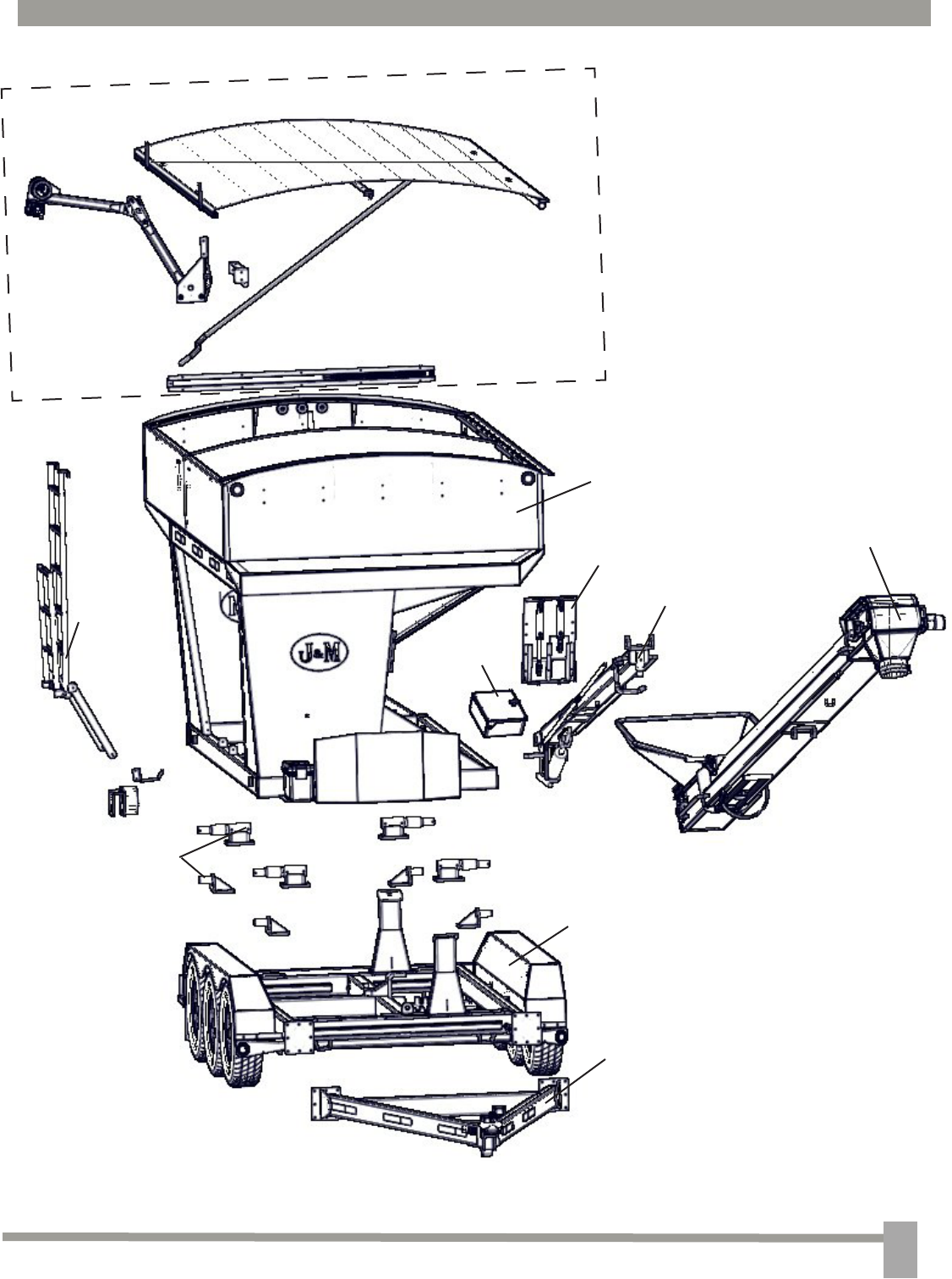 J&M