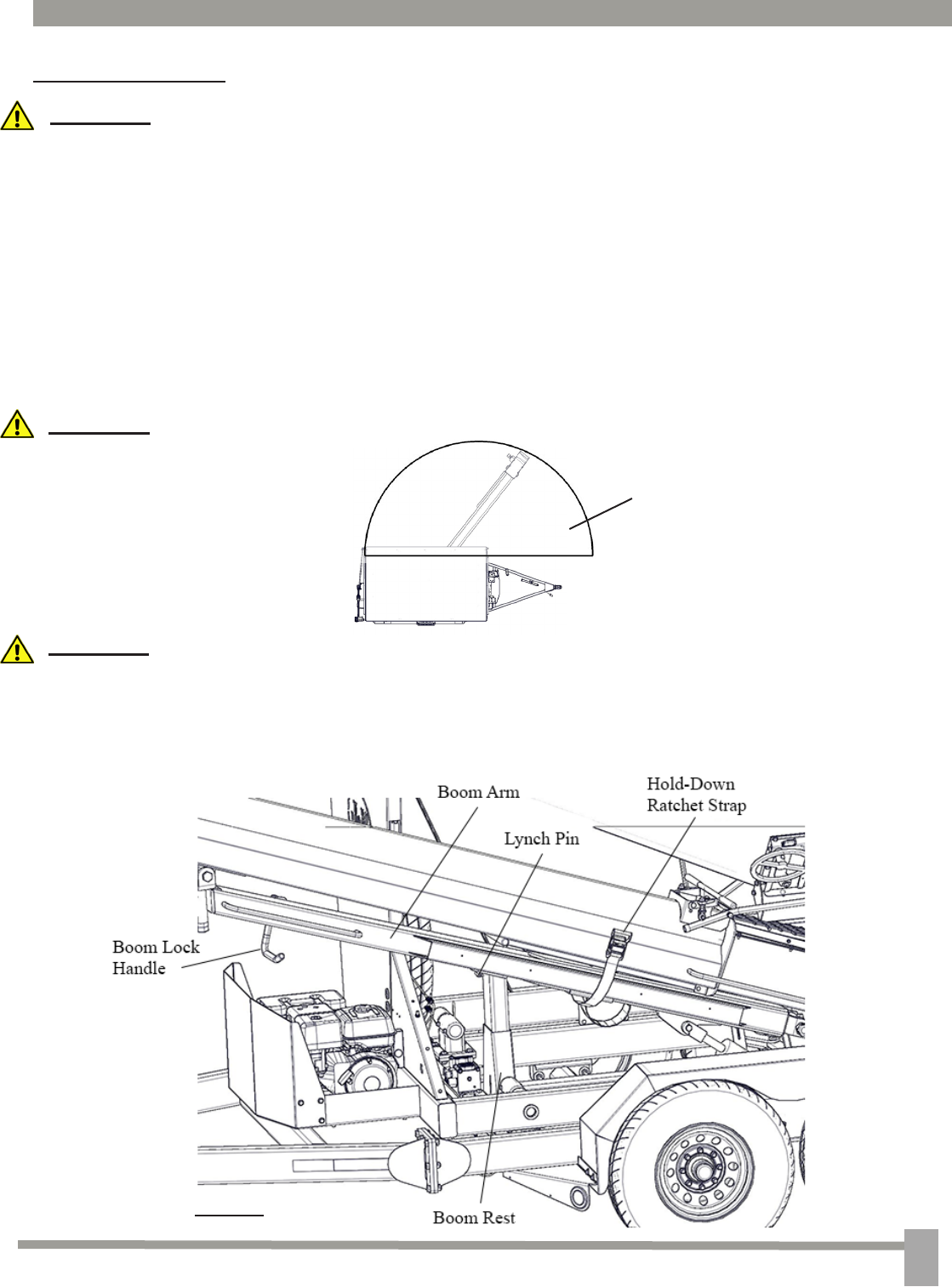 Boom Arm

Hold-Down Ratchet Strap

Lynch Pin

Boom Lock Handle

Boom Rest