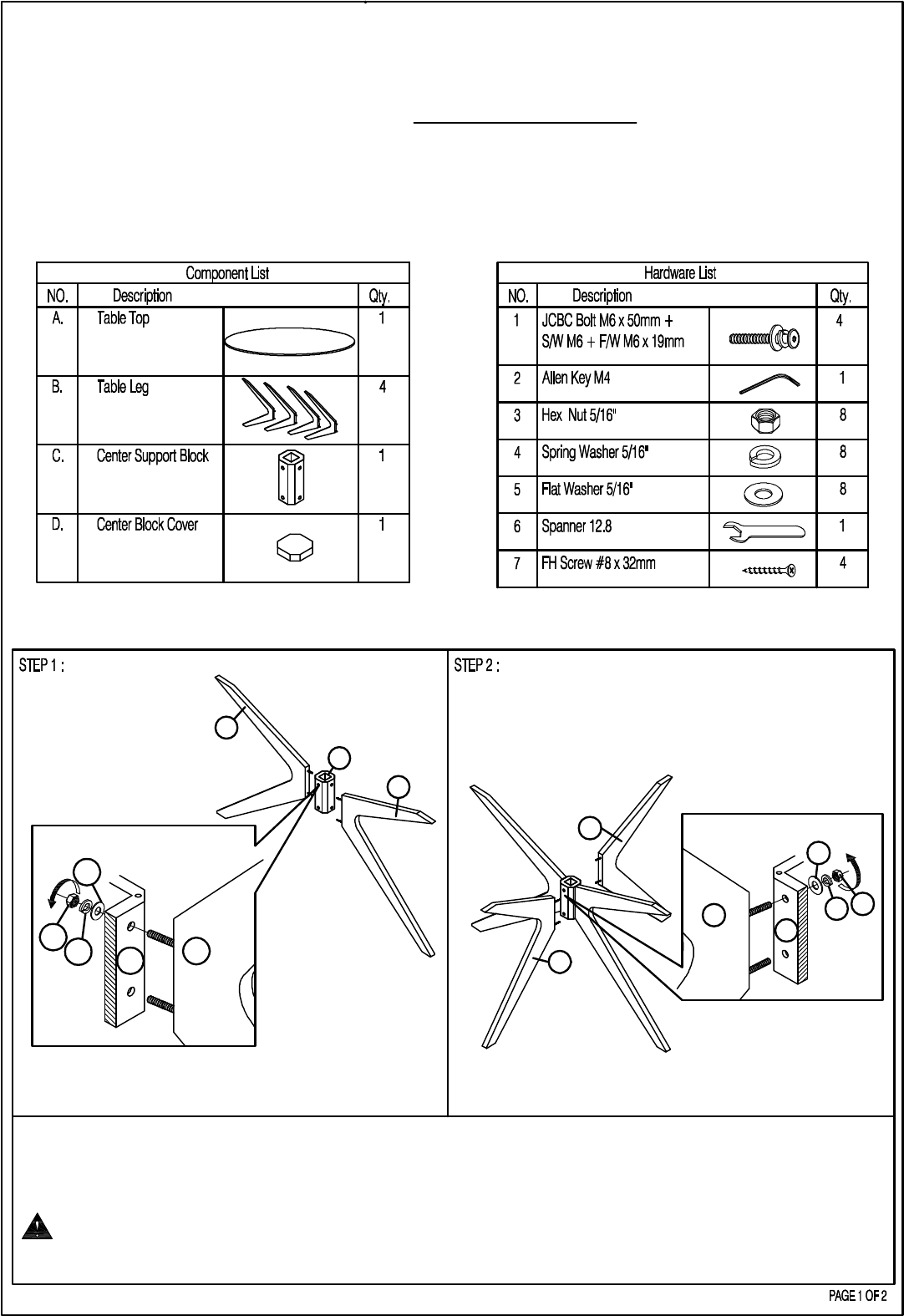 Component List

| NO. | Description | | Qty. |
|---|---|---|---|
| A. | Table Top | | 1 |
| B. | Table Leg | | 4 |
| C. | Center Support Block | | 1 |
| D. | Center Block Cover | | 1 |

Hardware List

| NO. | Description | | Qty. |
|---|---|---|---|
| 1 | JCBC Bolt M6 x 50mm + S/W M6 + F/W M6 x 19mm | | 4 |
| 2 | Allen Key M4 | | 1 |
| 3 | Hex Nut 5/16" | | 8 |
| 4 | Spring Washer 5/16" | | 8 |
| 5 | Flat Washer 5/16" | | 8 |
| 6 | Spanner 12.8 | | 1 |
| 7 | FH Screw #8 x 32mm | | 4 |

STEP 1 :

STEP 2 :

PAGE 1 OF 2