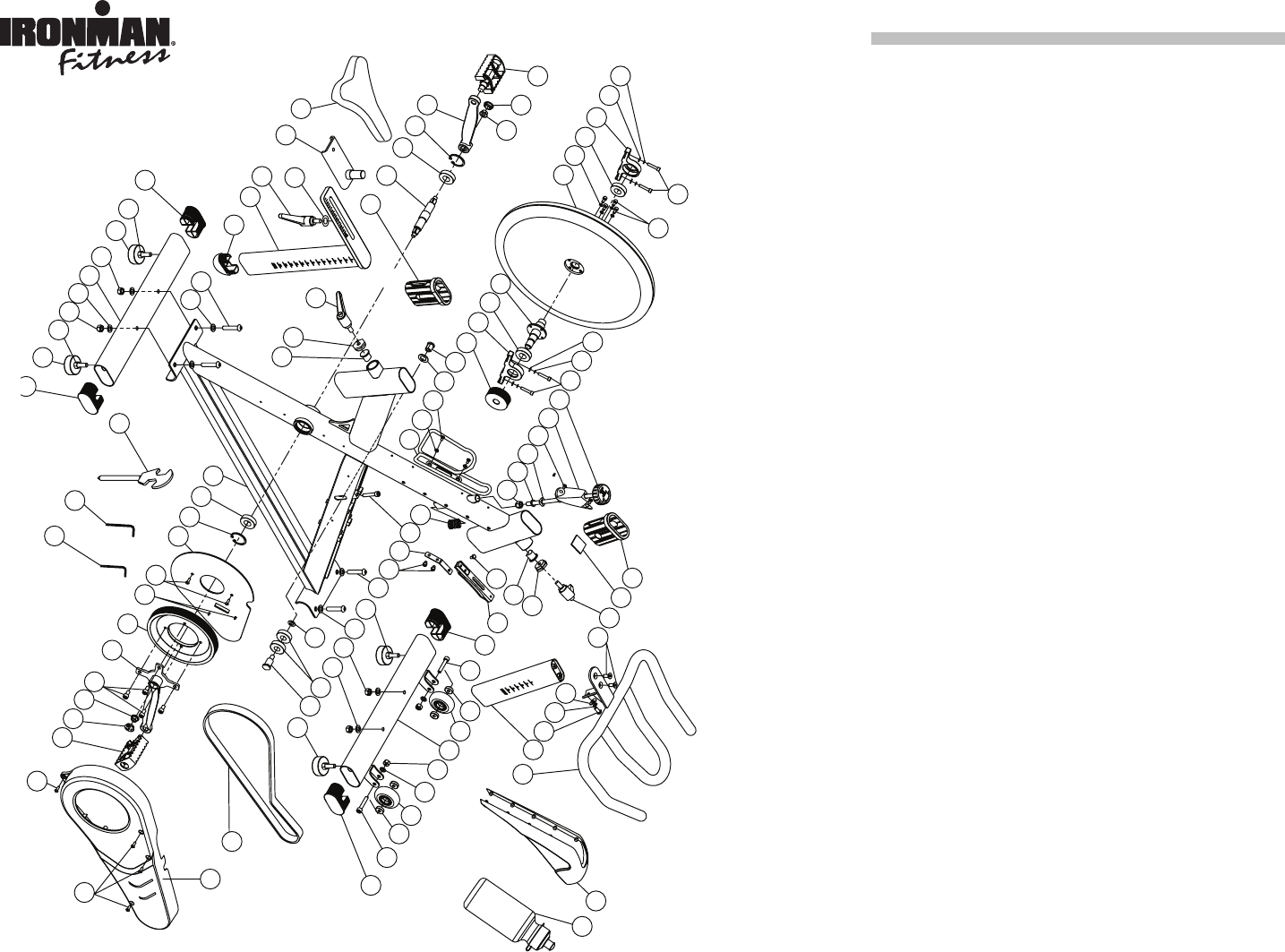 IRONMAN®
Fitness